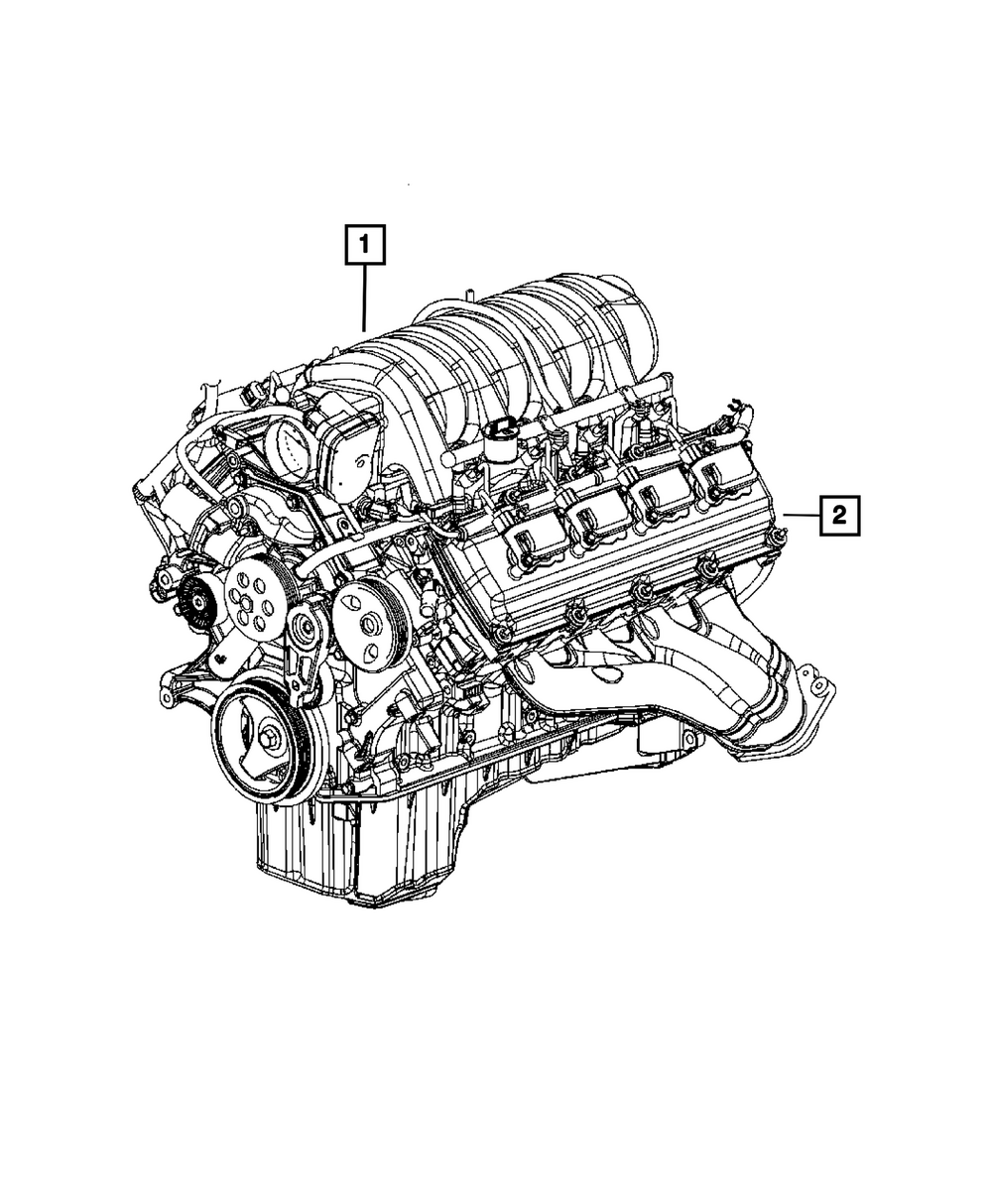 1
2