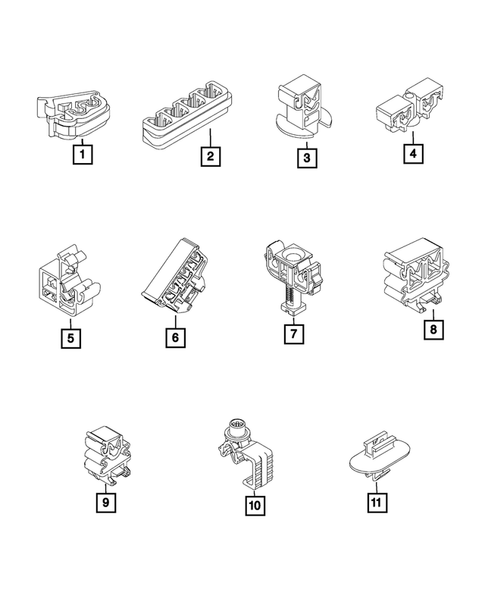 1
2
3
4
5
6
7
8
9
10
11