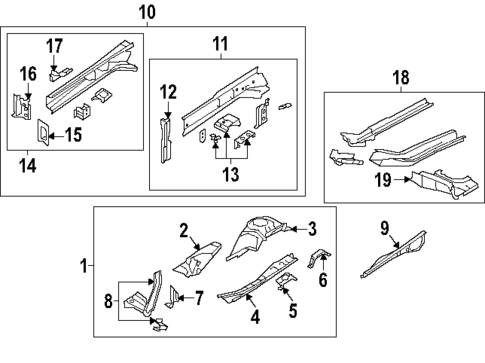 10
17
16
15
14
11
12
13
18
19
1
2
3
4
5
6
7
8
9