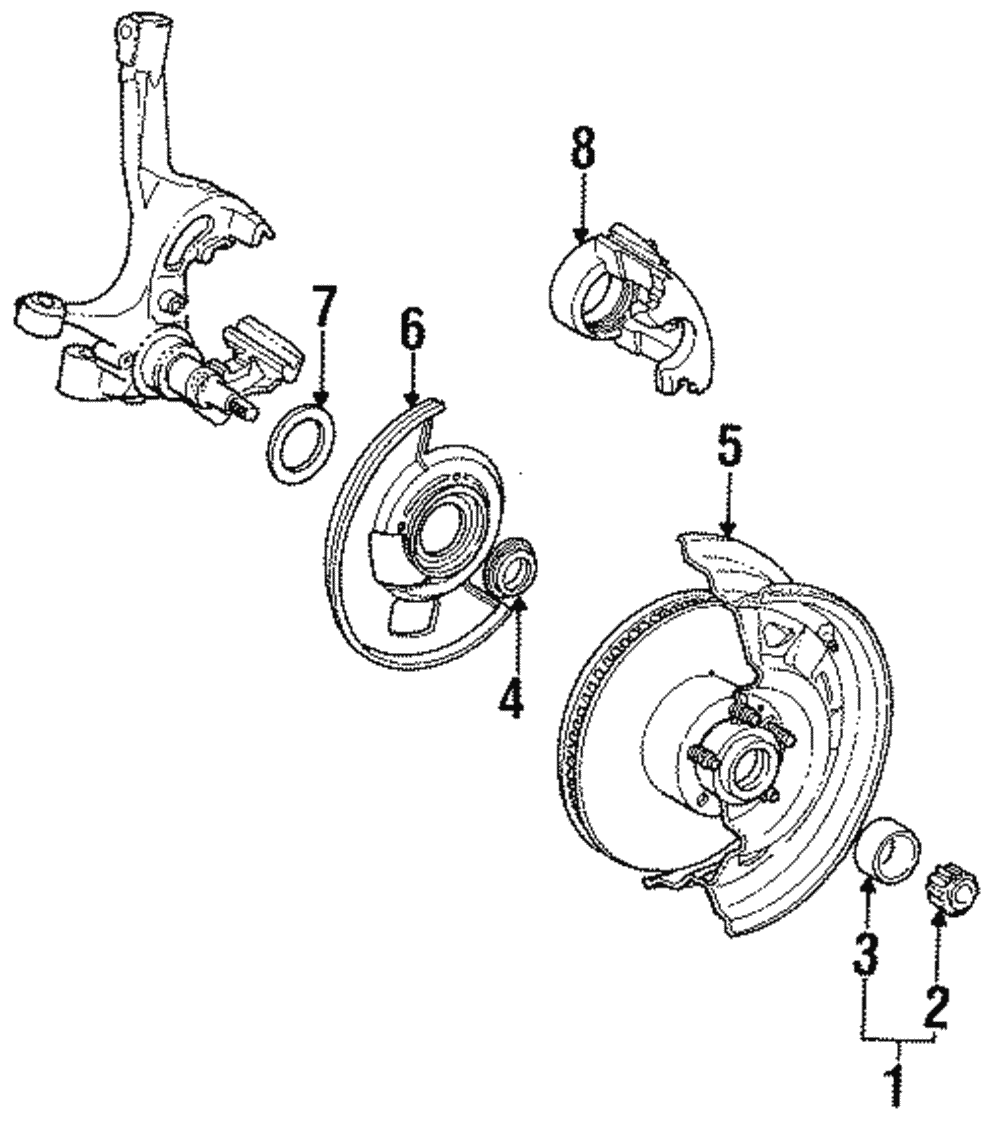 8
7
6
5
4
3
2
1