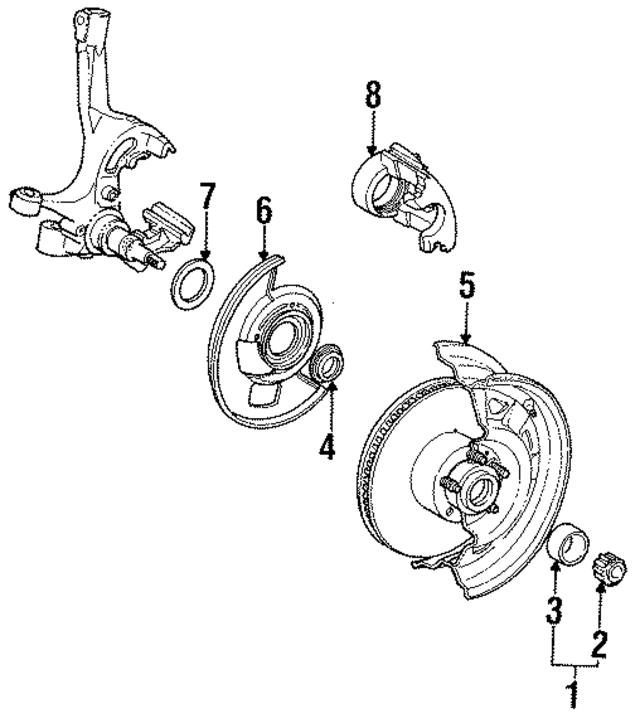 8
7
6
5
4
3
2
1