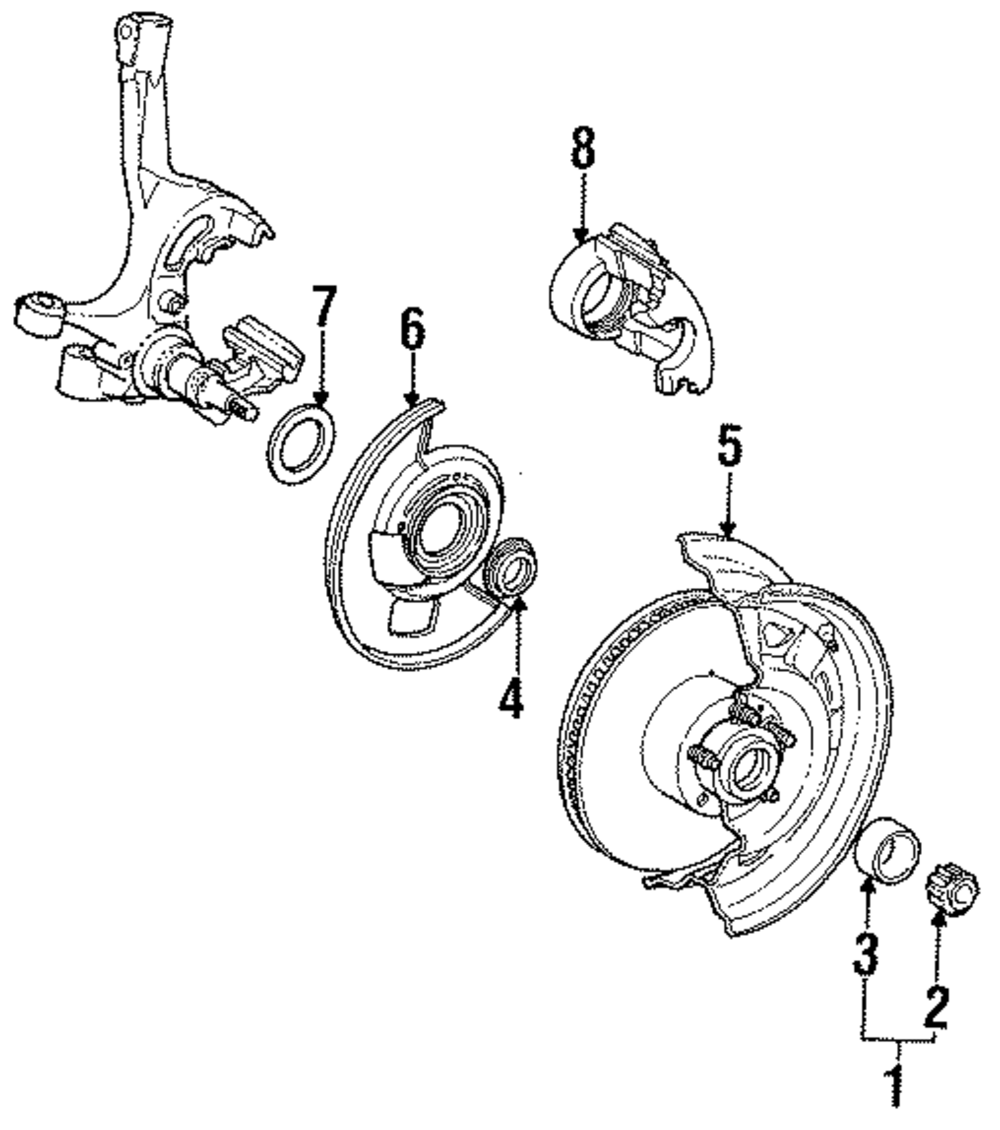 8
7
6
5
4
3
2
1