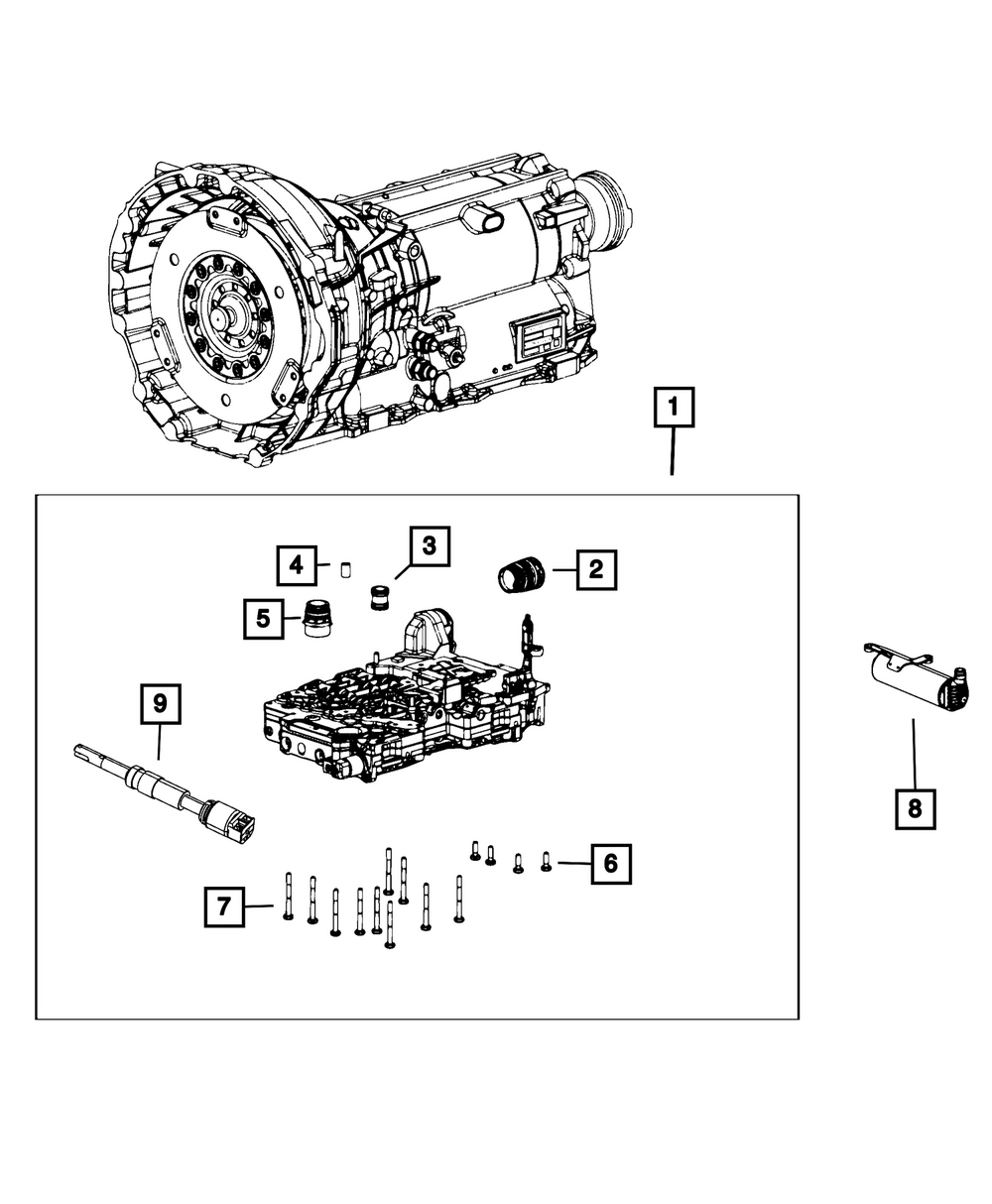 1
4
3
2
5
9
8
6
7