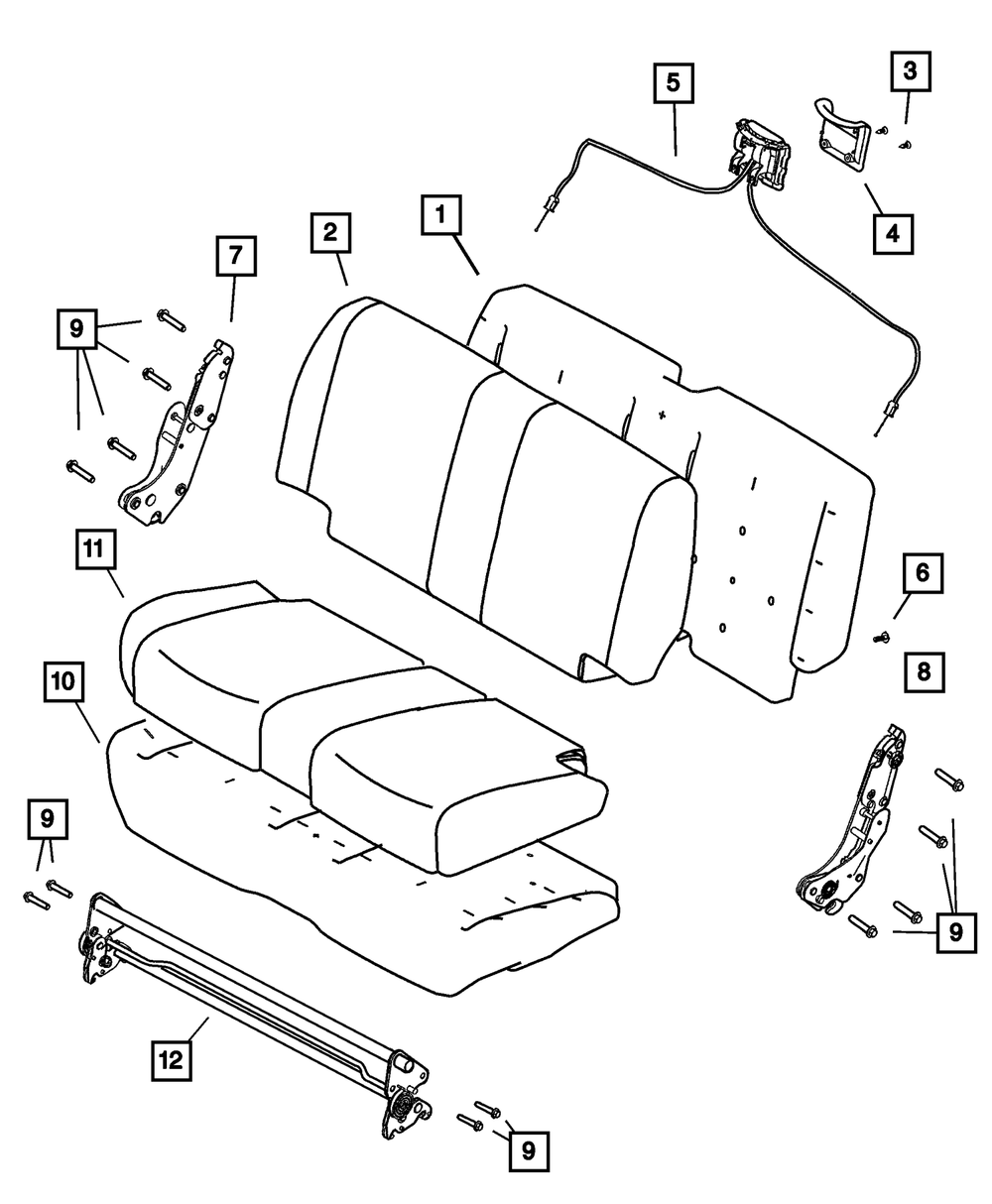 5
3
4
1
2
7
9
11
6
8
10
9
9
12
9