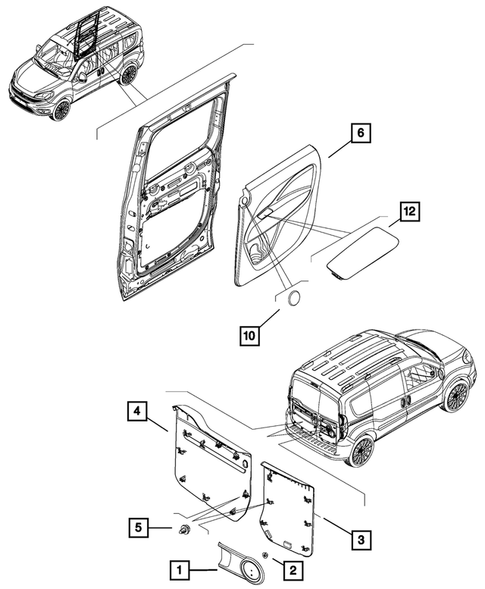 6
12
10
4
5
3
1
2