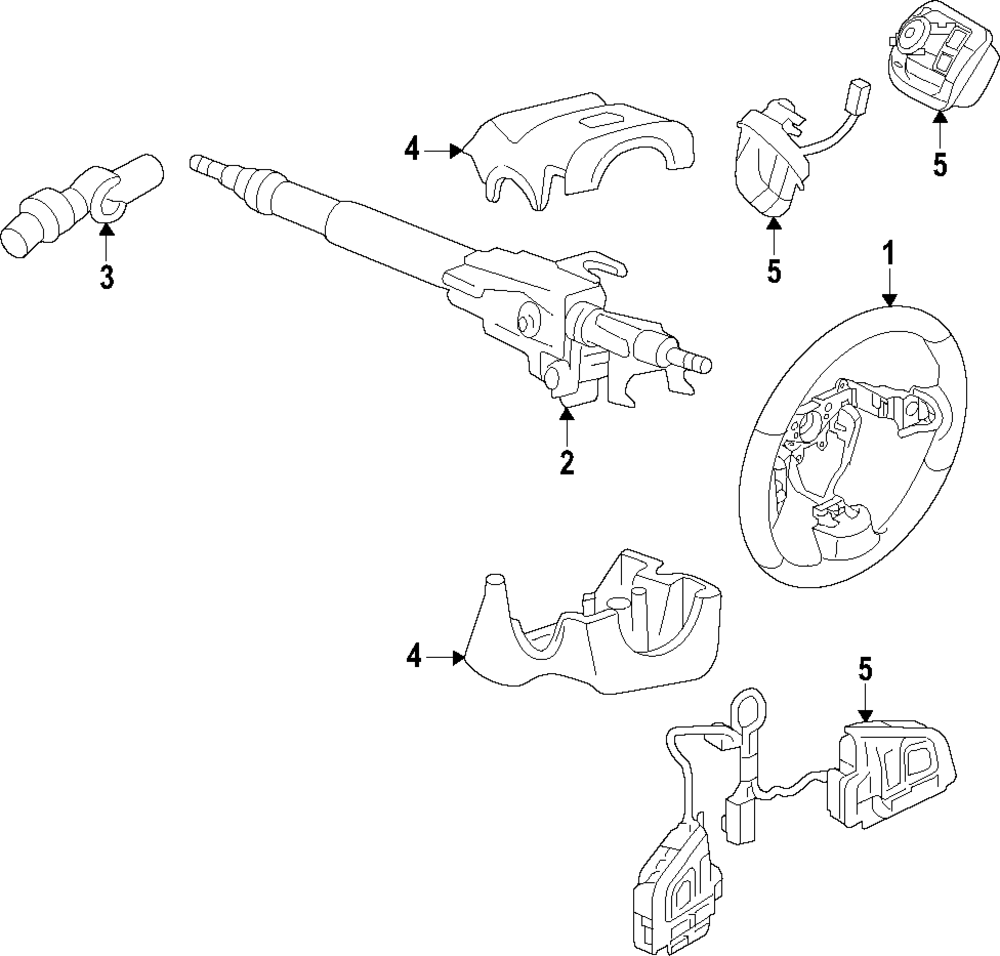 4
5
3
5
1
2
4
5