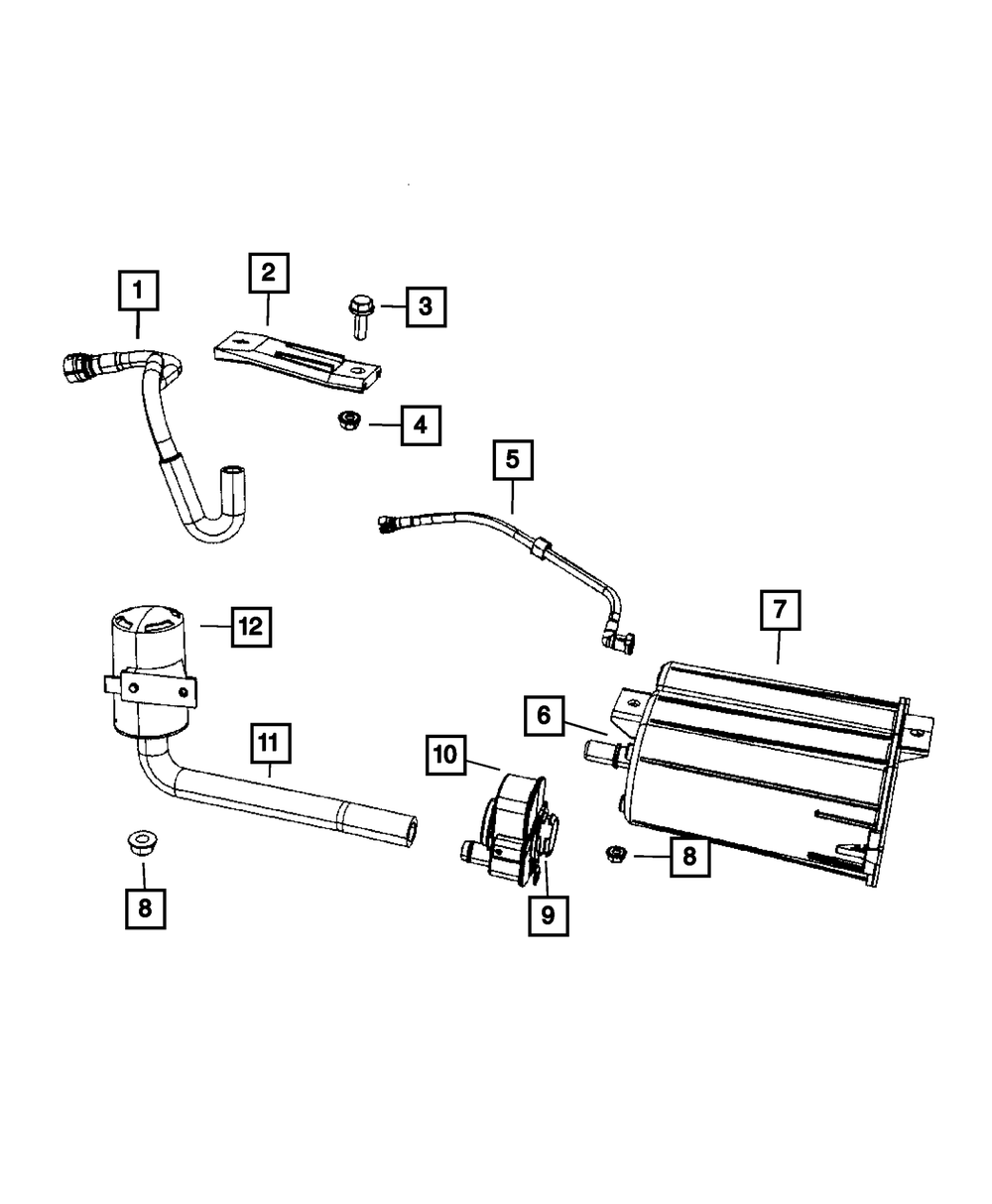 1
2
3
4
5
12
7
6
11
10
8
8
9