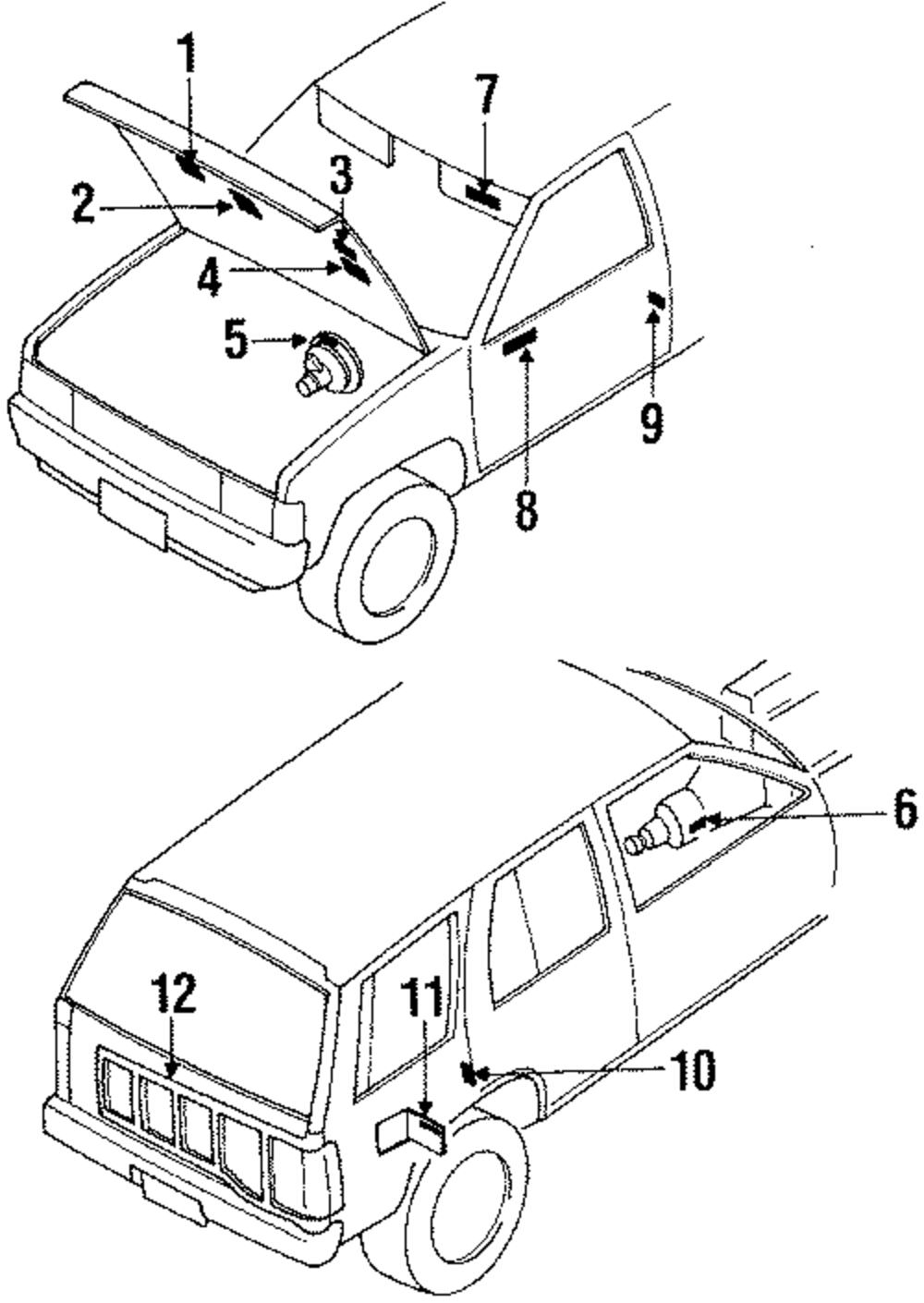 1
7
2
3
4
5
9
8
6
12
11
10