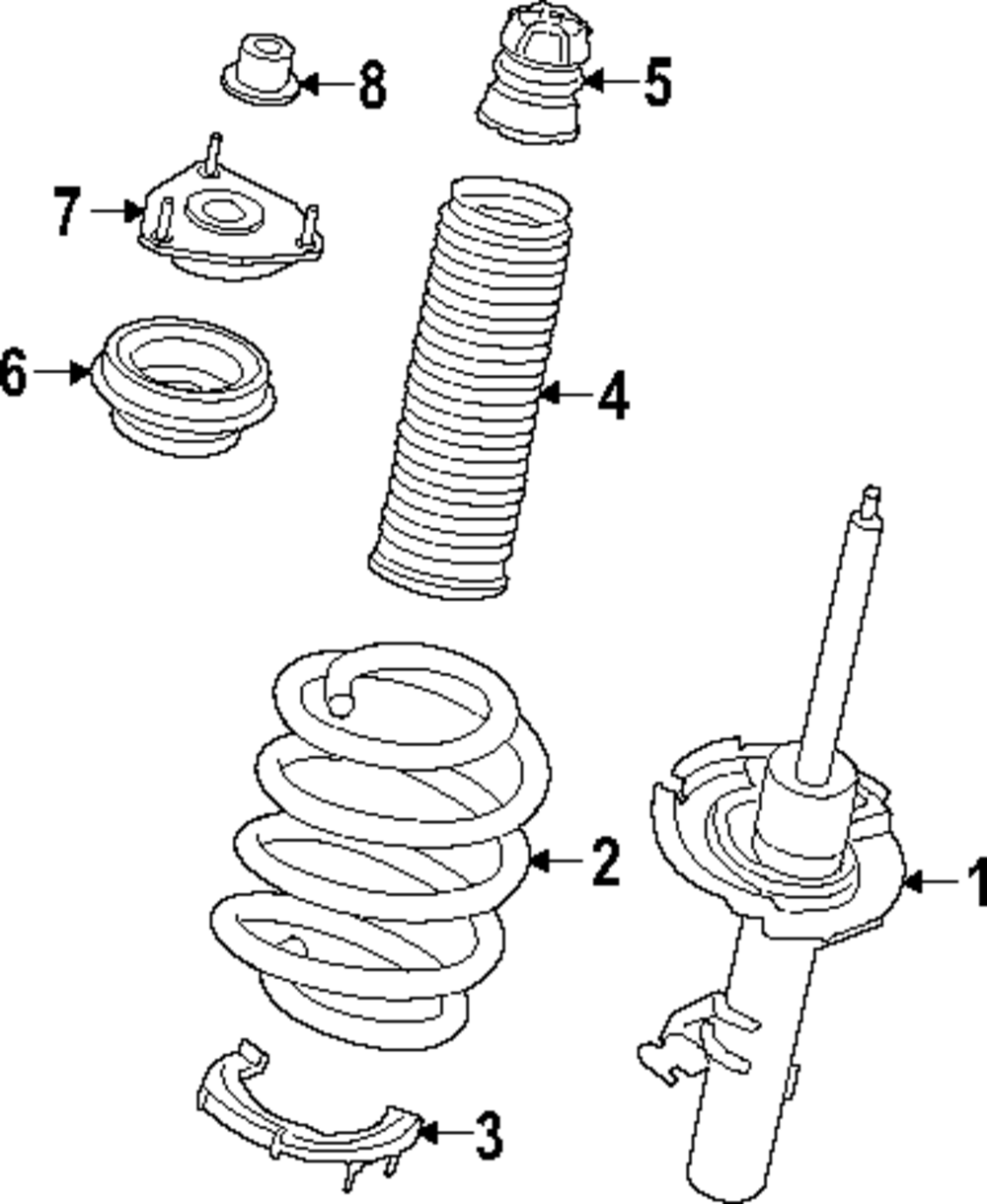 8
5
7
6
4
2
1
3