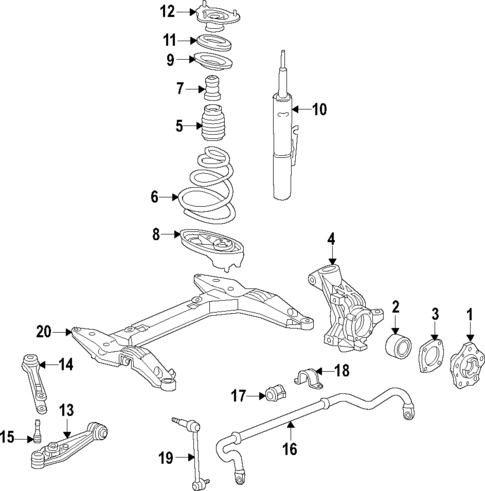 12
11
9
7
10
5
6
8
4
2
3
1
20
14
18
17
13
15
16
19