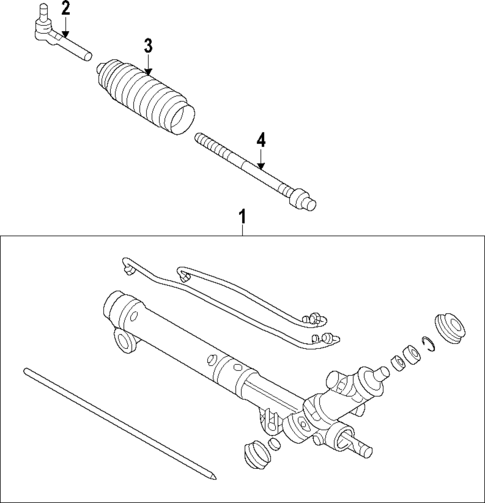 2
3
4
1