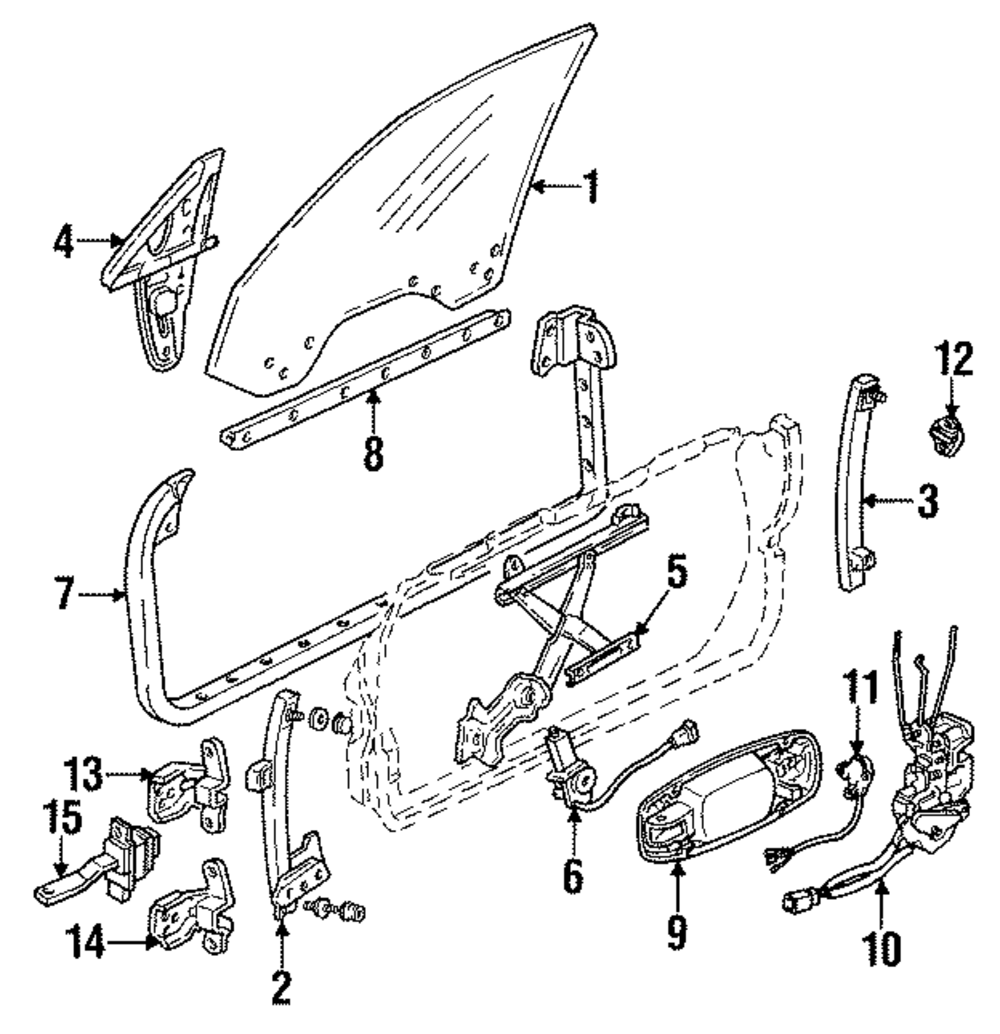 1
4
12
8
3
7
5
11
13
15
6
9
14
10
2