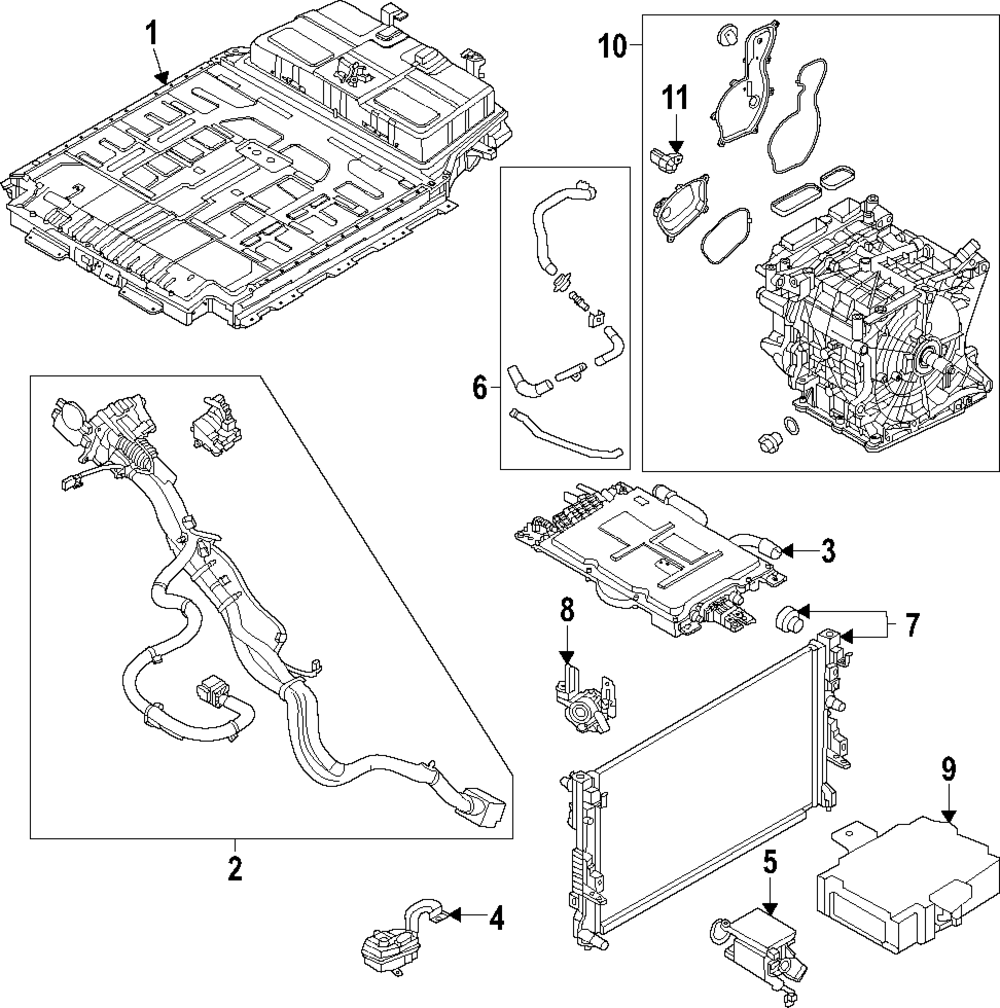 1
10
11
6
2
3
8
7
9
5
4