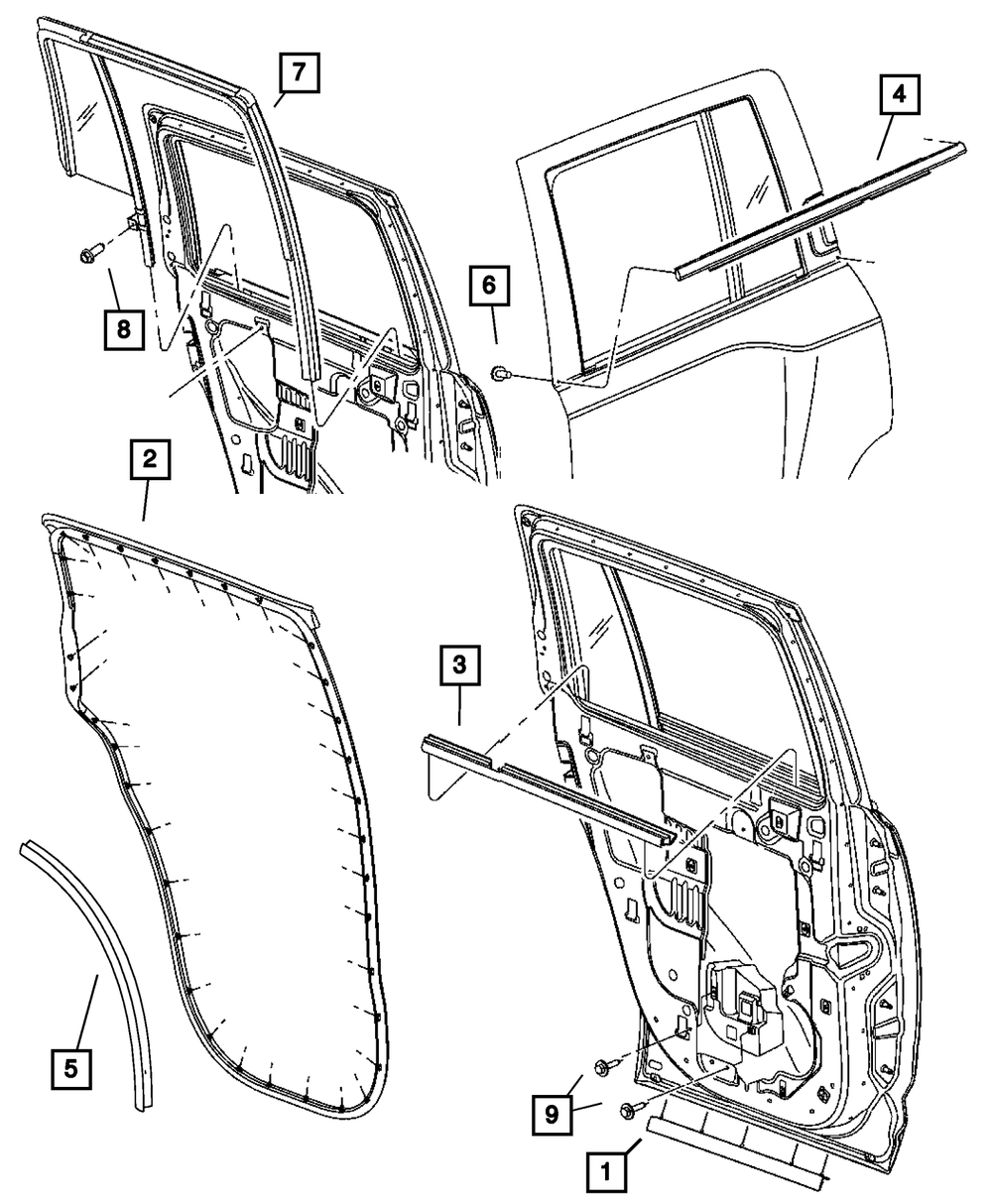 7
4
8
6
2
3
5
9
1