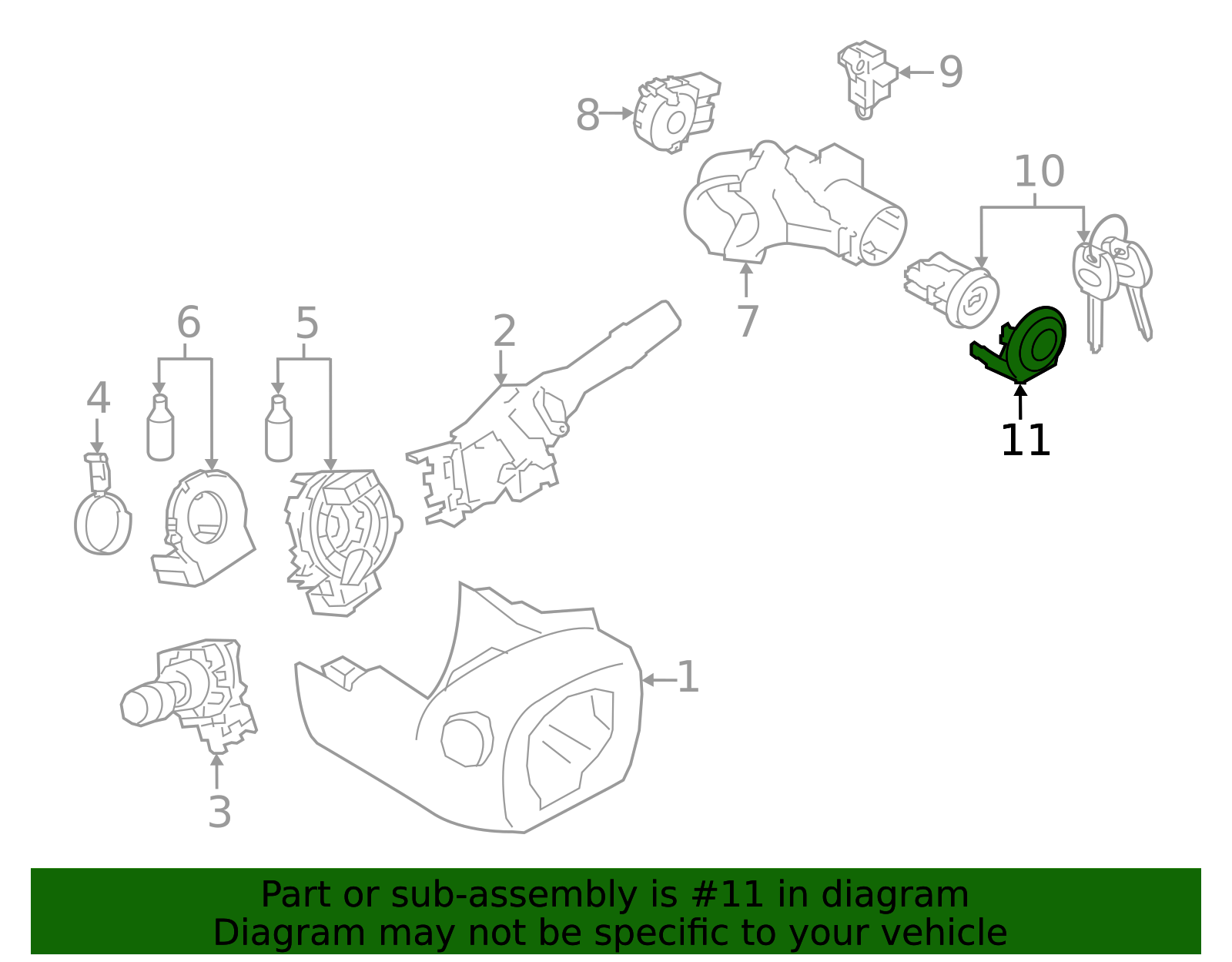 9
8
10
7
6
5
2
4
11
1
3

Part or sub-assembly is #11 in diagram
Diagram may not be specific to your vehicle