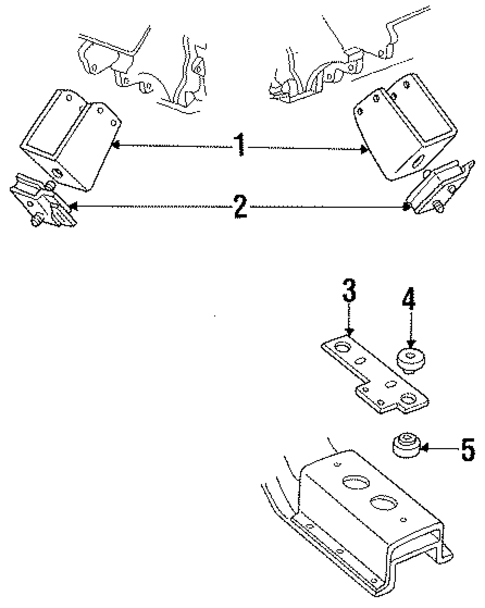 1
2
3
4
5