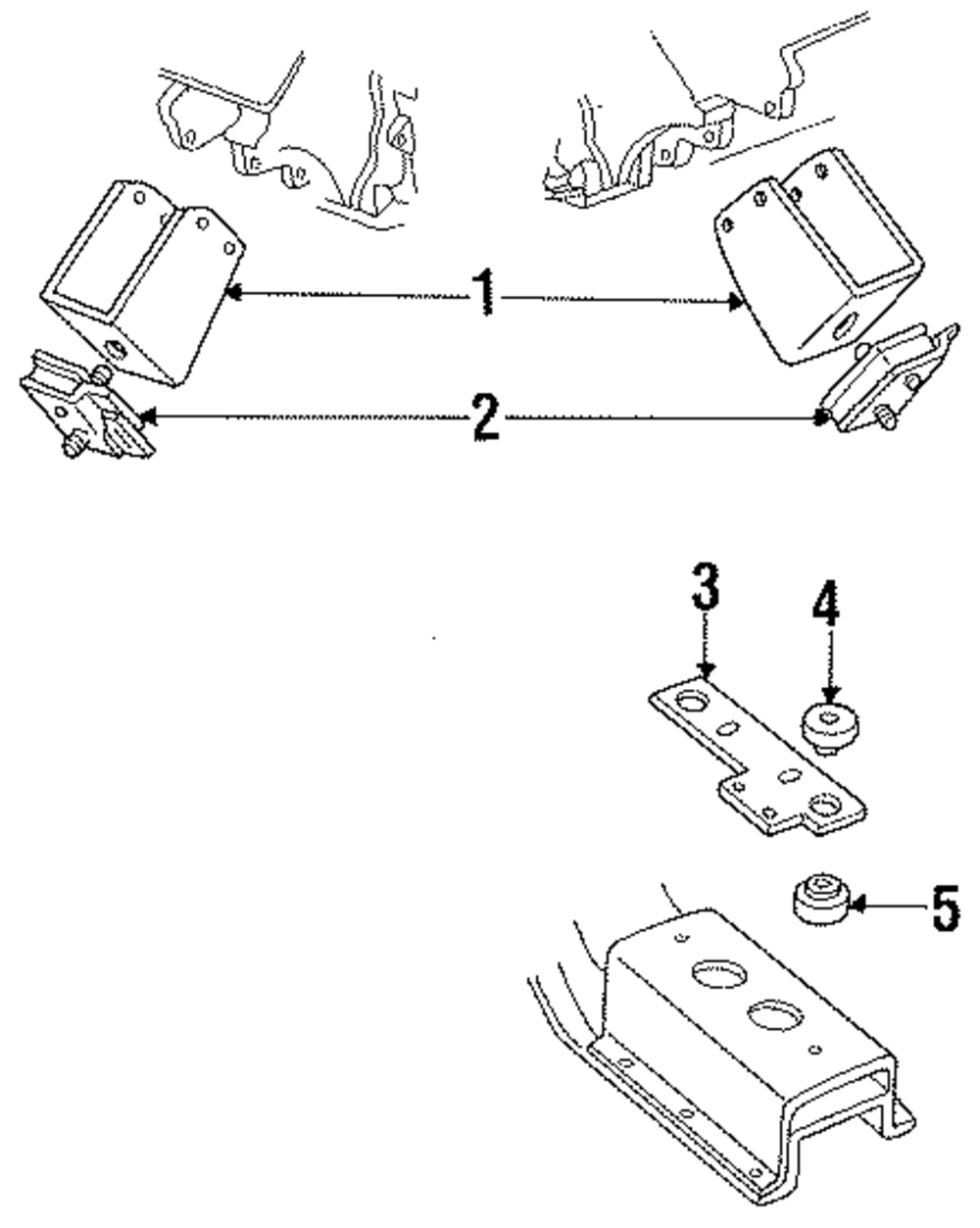 1
2
3
4
5