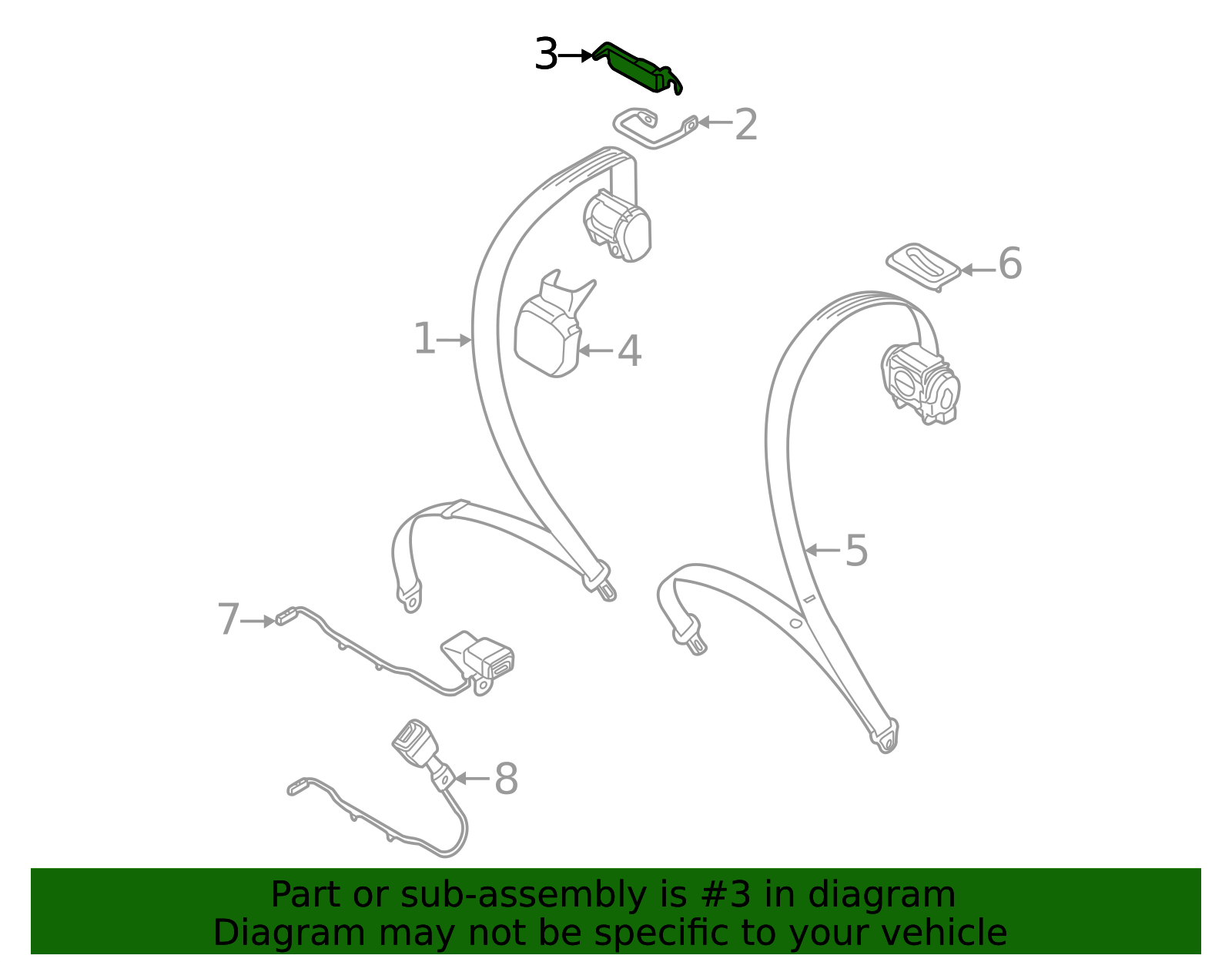 3
2
6
1
4
5
7
8

Part or sub-assembly is #3 in diagram
Diagram may not be specific to your vehicle