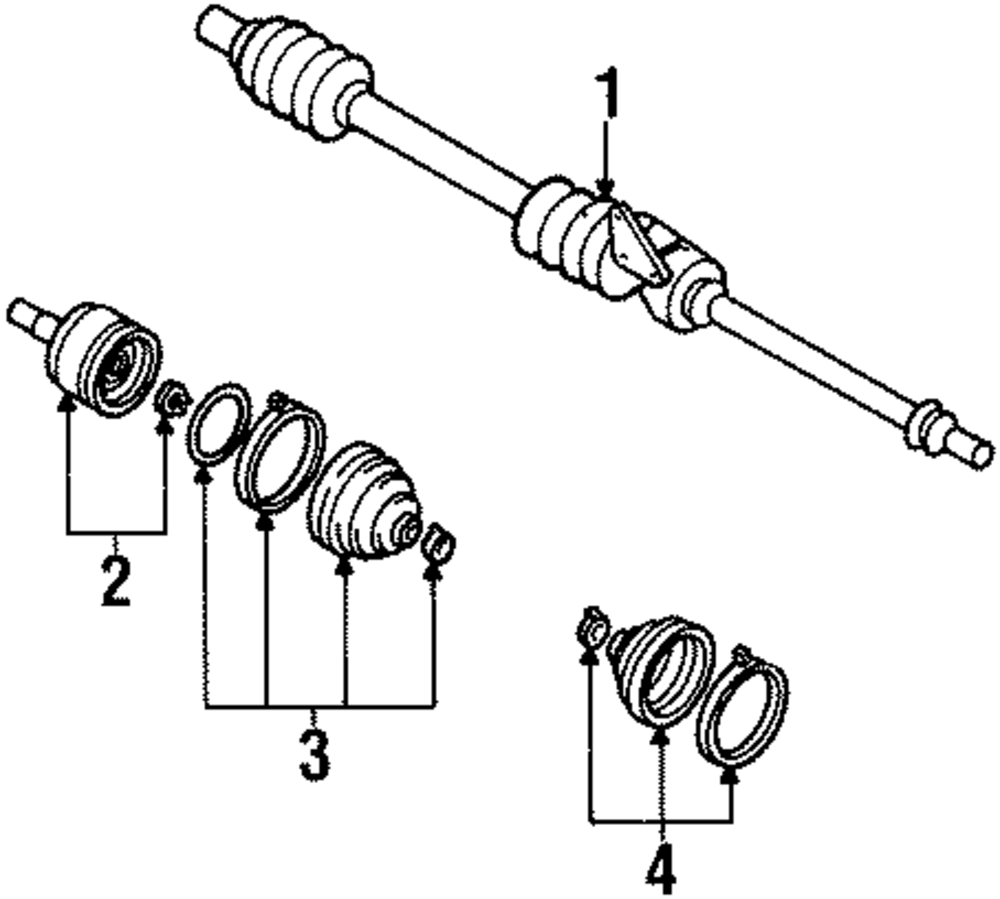 1
2
3
4