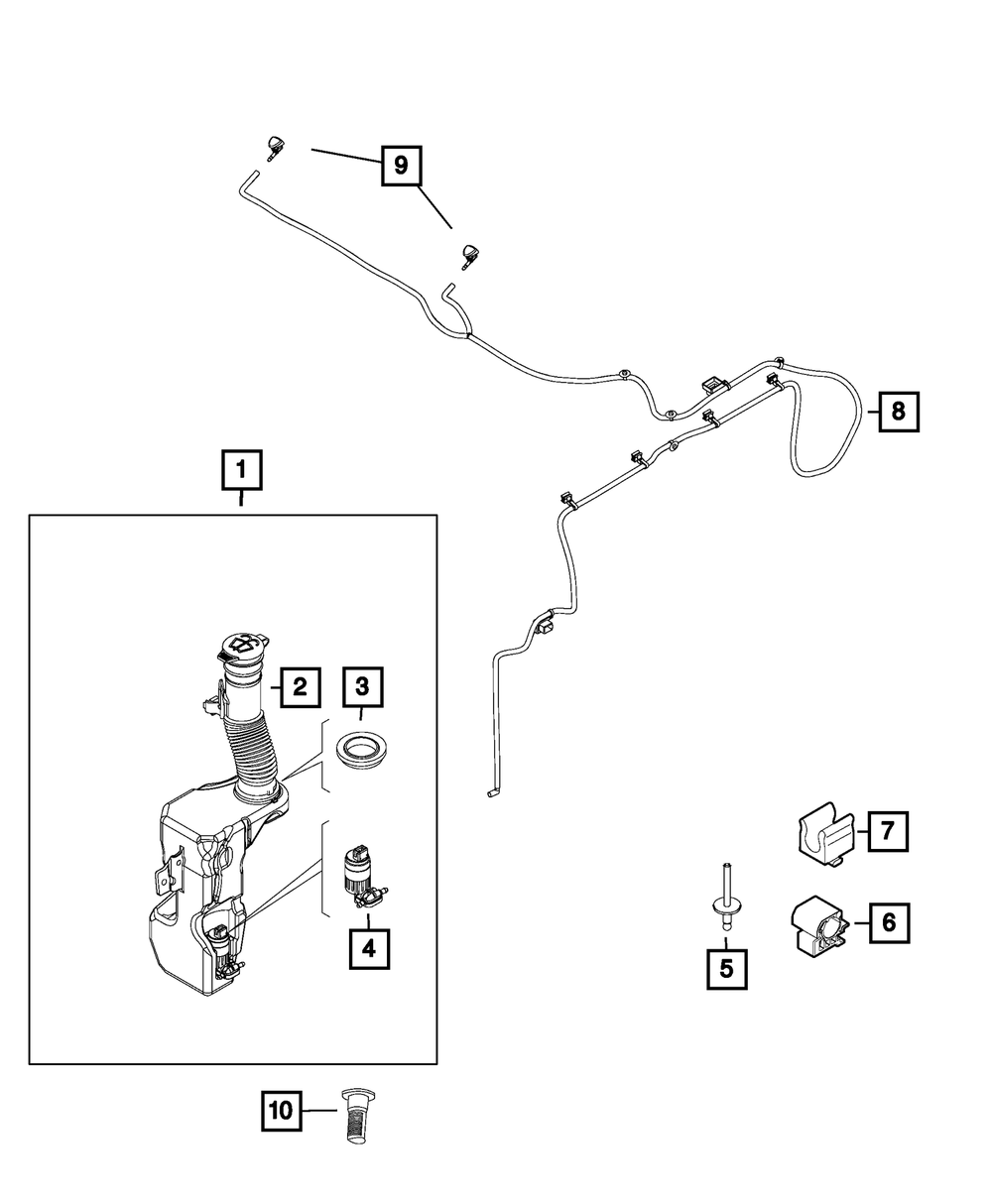 9
8
1
2
3
4
7
6
5
10