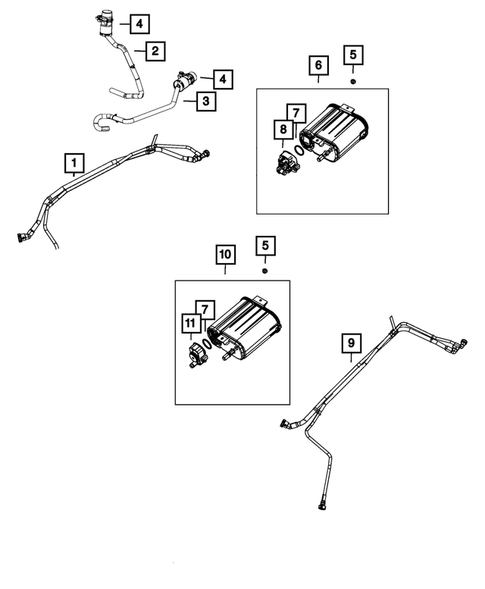 4
2
4
3
6
5
7
8
1
10
5
7
11
9