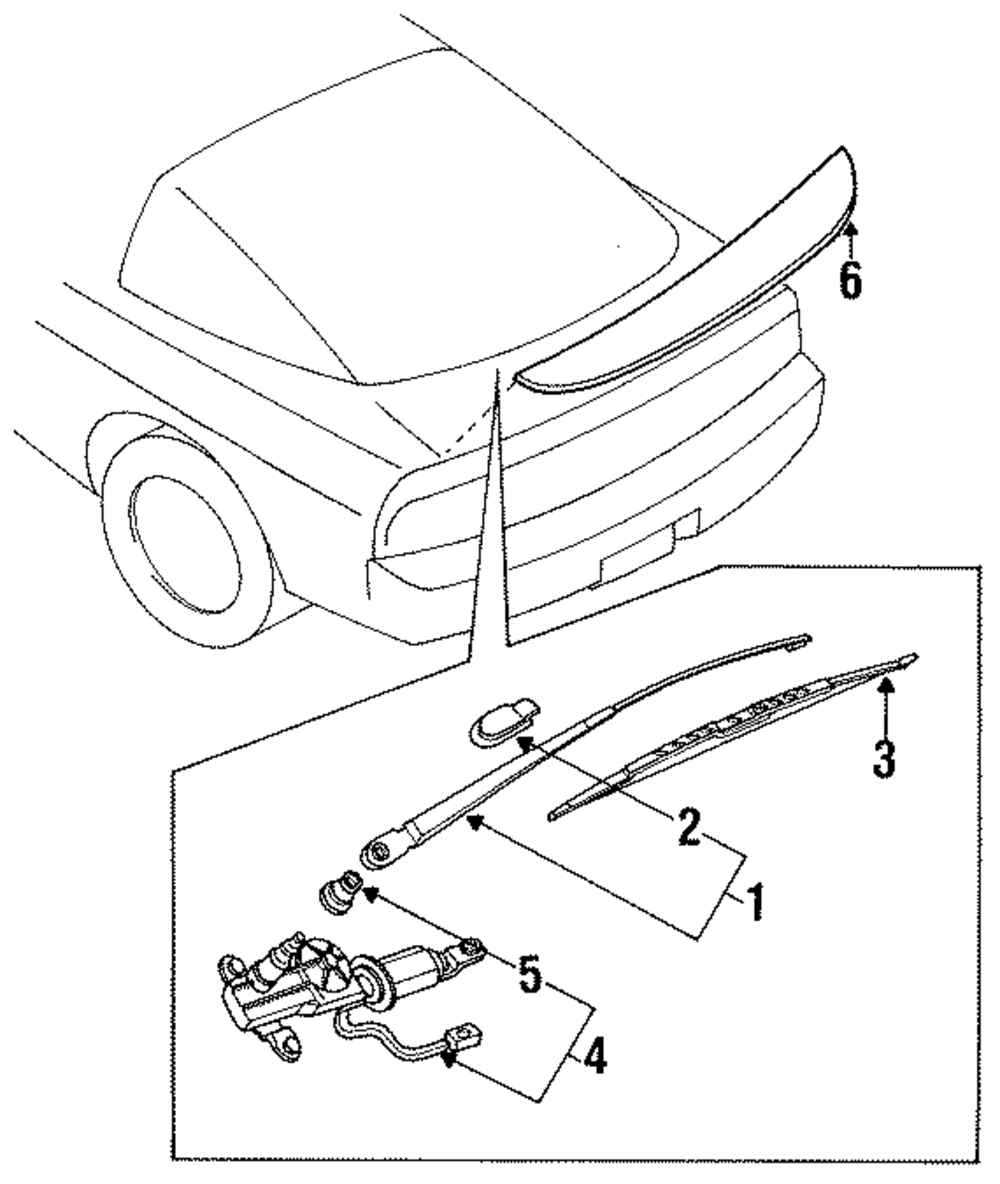 6
3
2
1
5
4