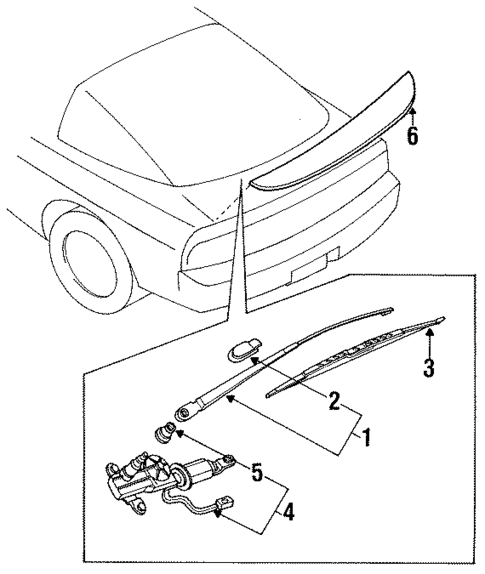 6
3
2
1
5
4