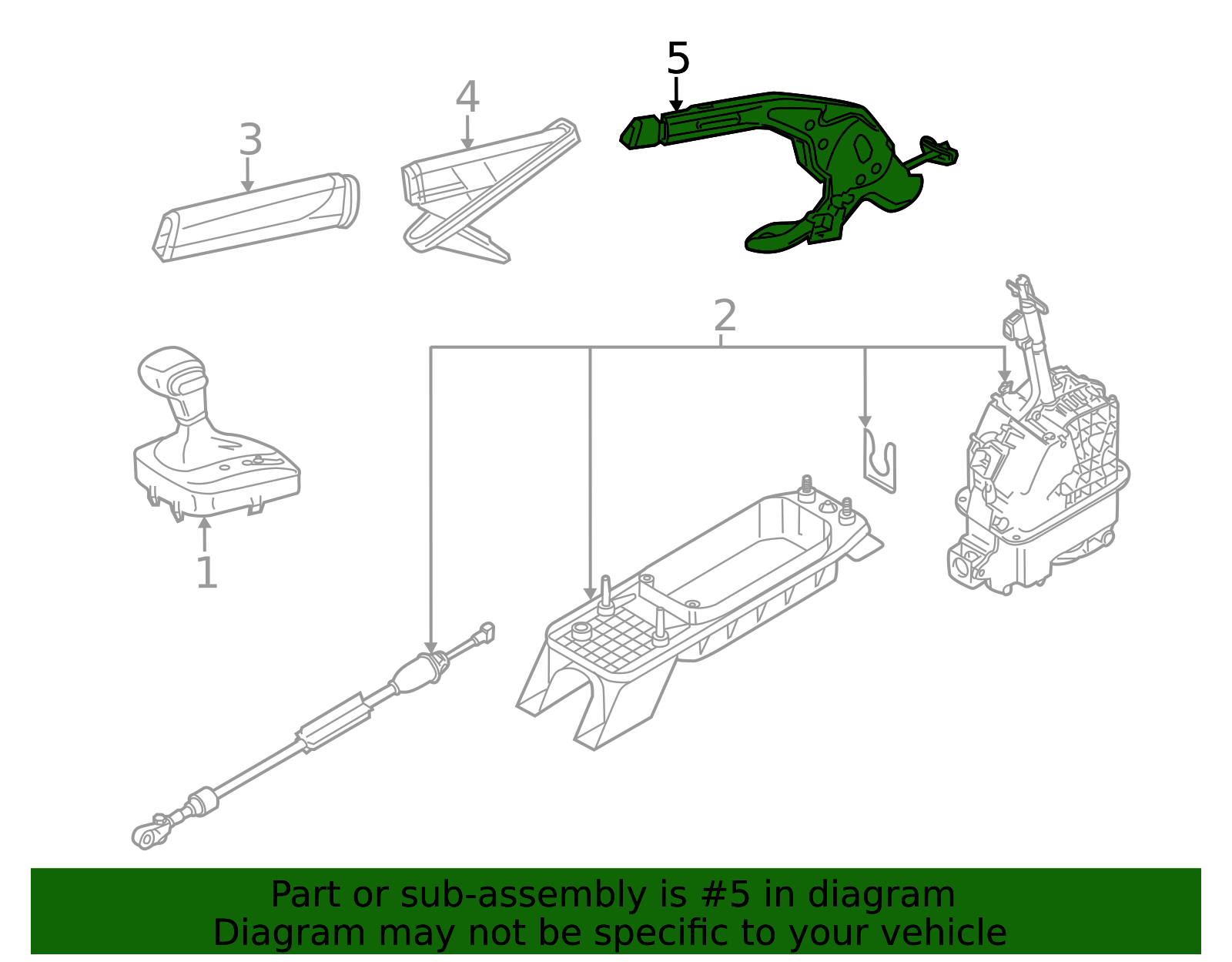 5

4

3

2

1

Part or sub-assembly is #5 in diagram
Diagram may not be specific to your vehicle