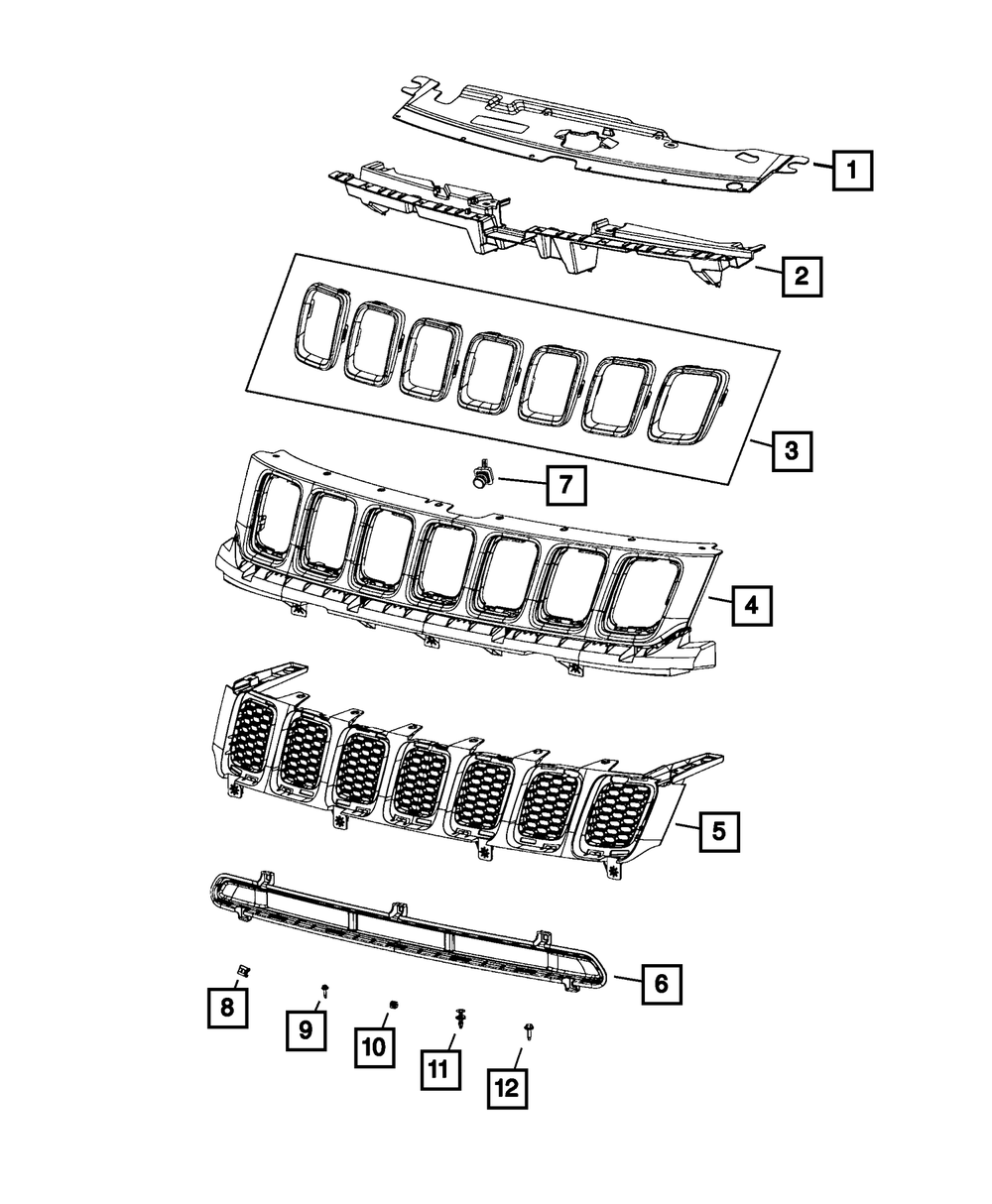 1
2
3
7
4
5
6
8
9
10
11
12