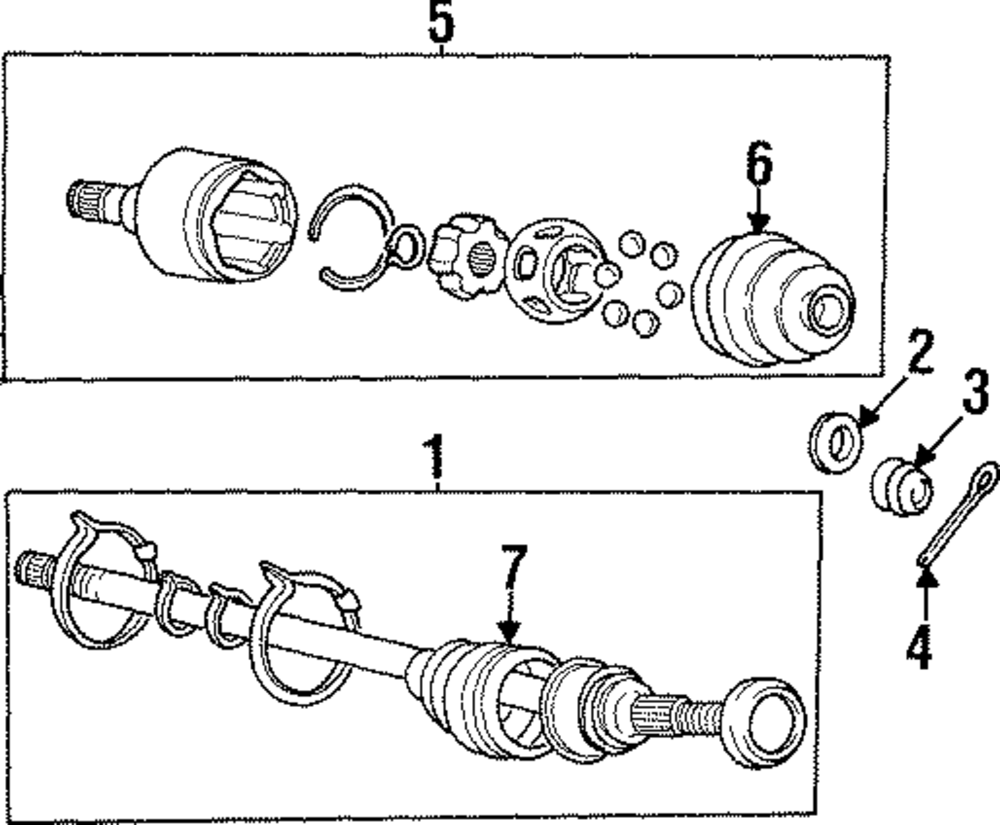 5
6
2
3
1
7
4