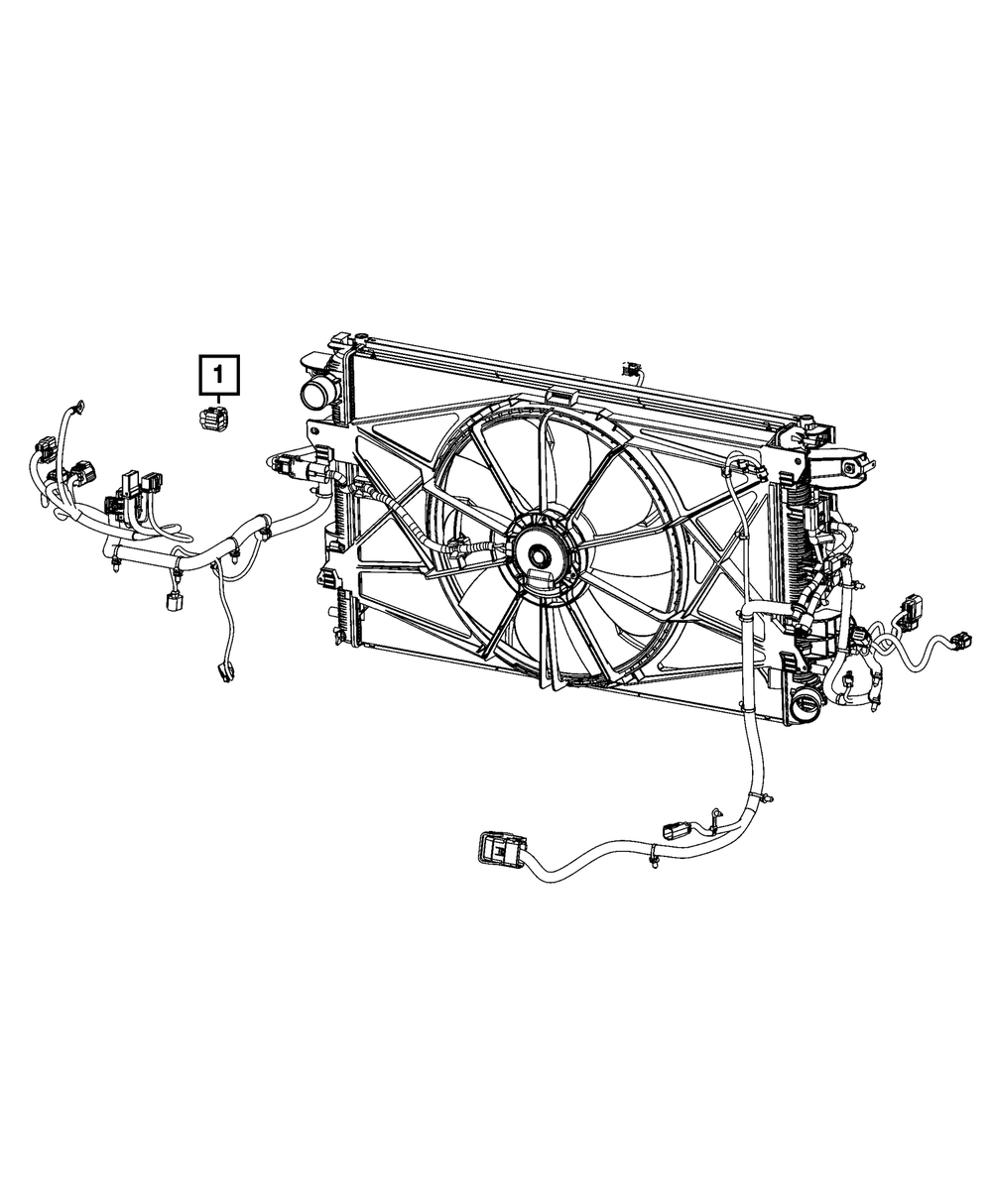 1