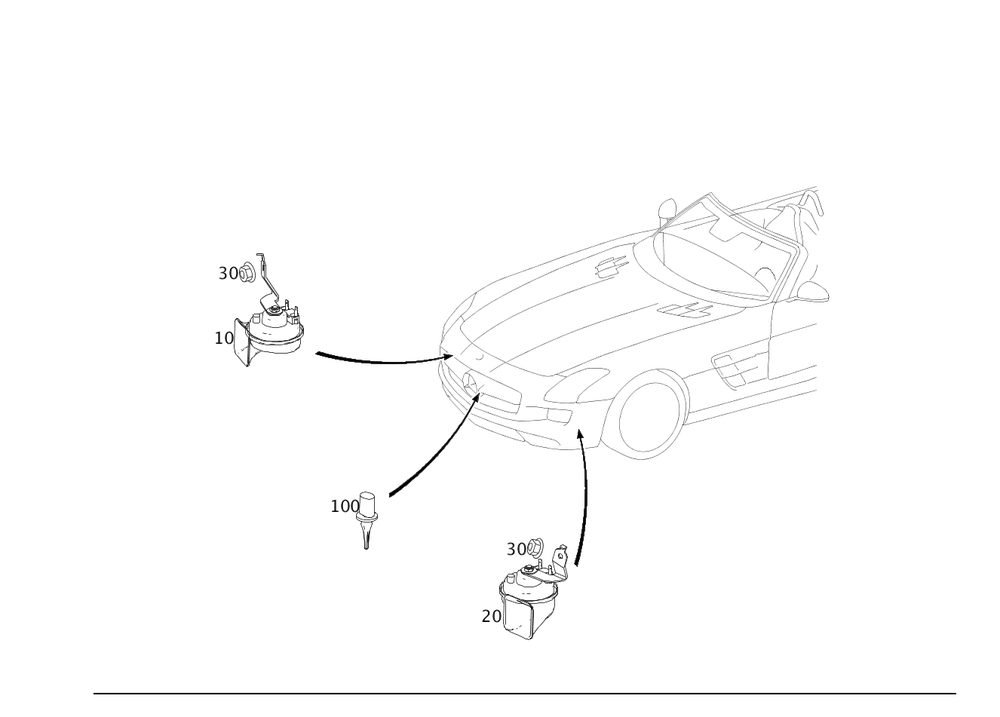 30
10
100
30
20