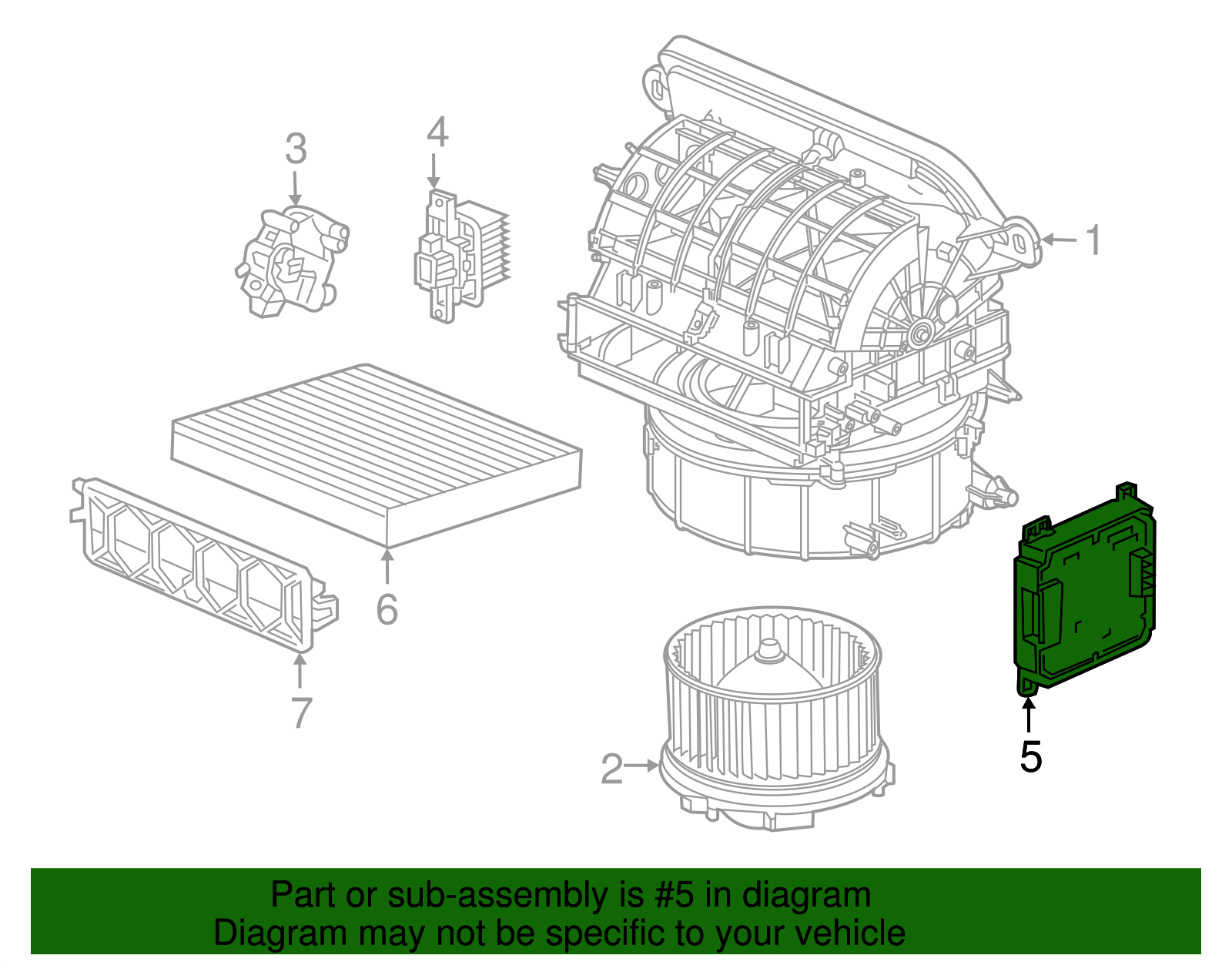 3
4
1
6
7
2
5

Part or sub-assembly is #5 in diagram
Diagram may not be specific to your vehicle