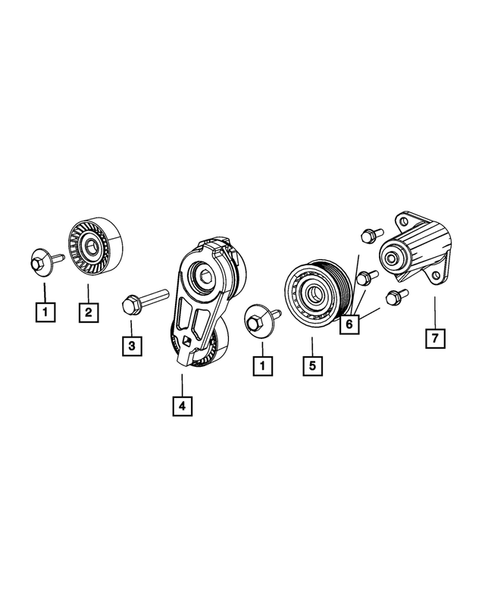 1
2
3
4
1
5
6
7