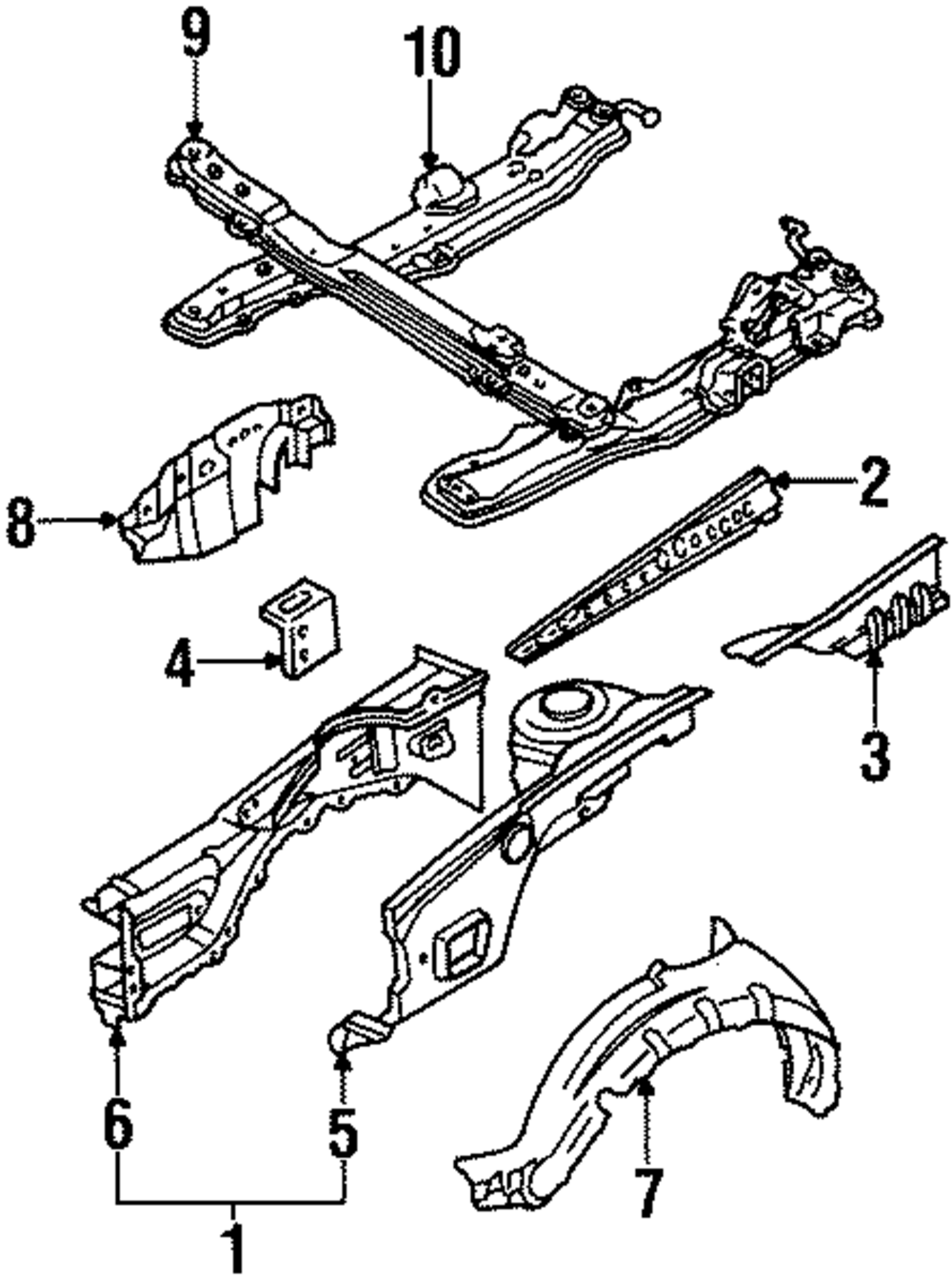 9
10
8
2
4
3
6
5
7
1