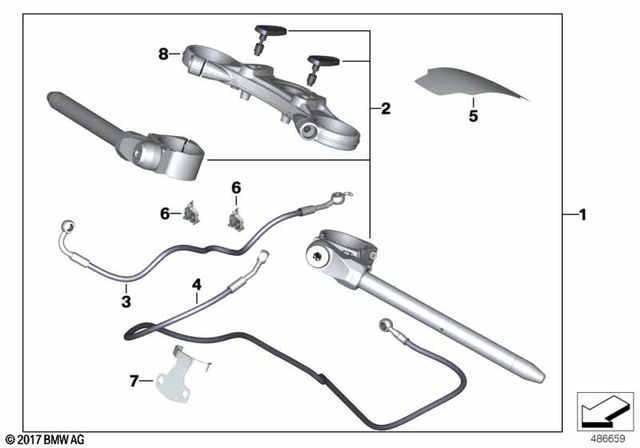 8
2
5
6
6
1
3
4
7
© 2017 BMW AG
486659