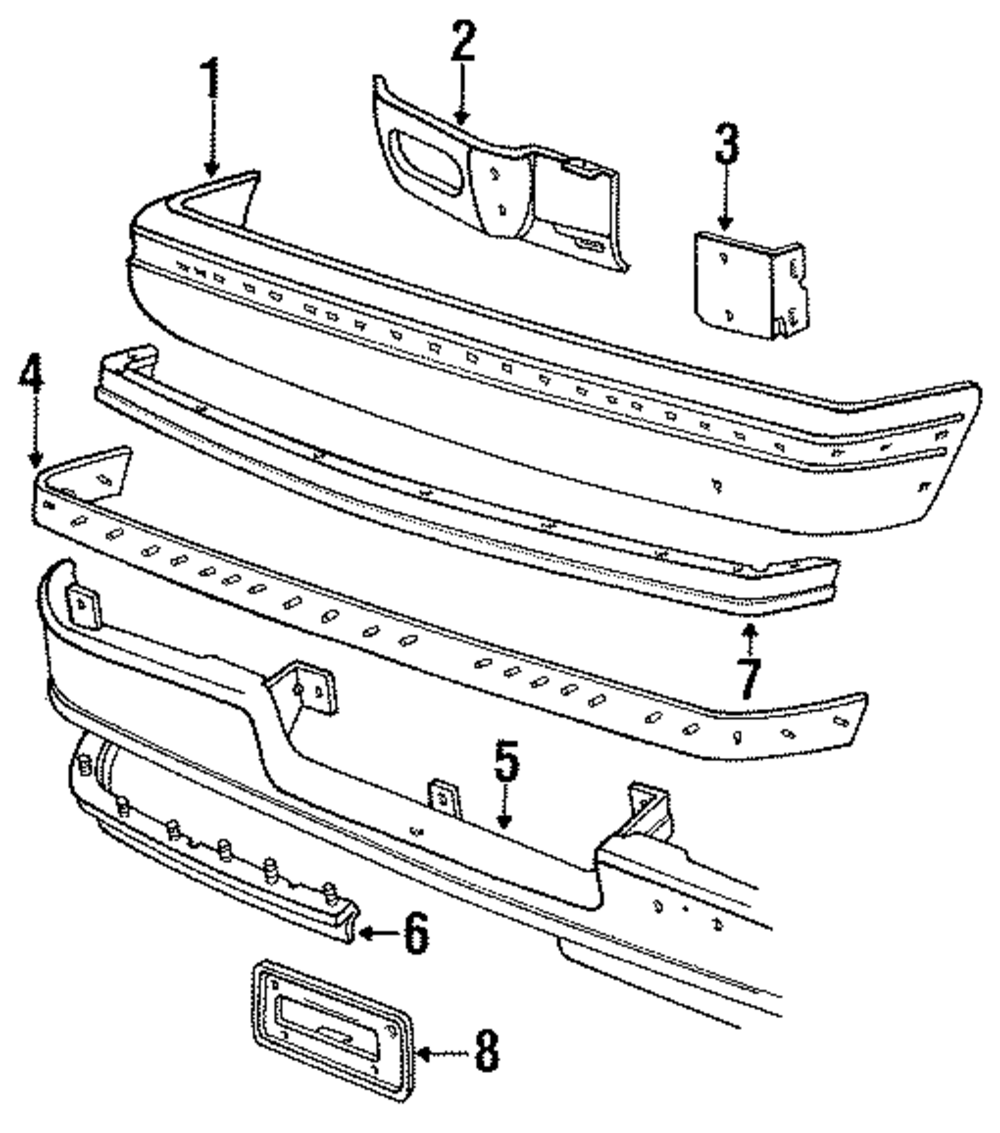 1
2
3
4
7
5
6
8