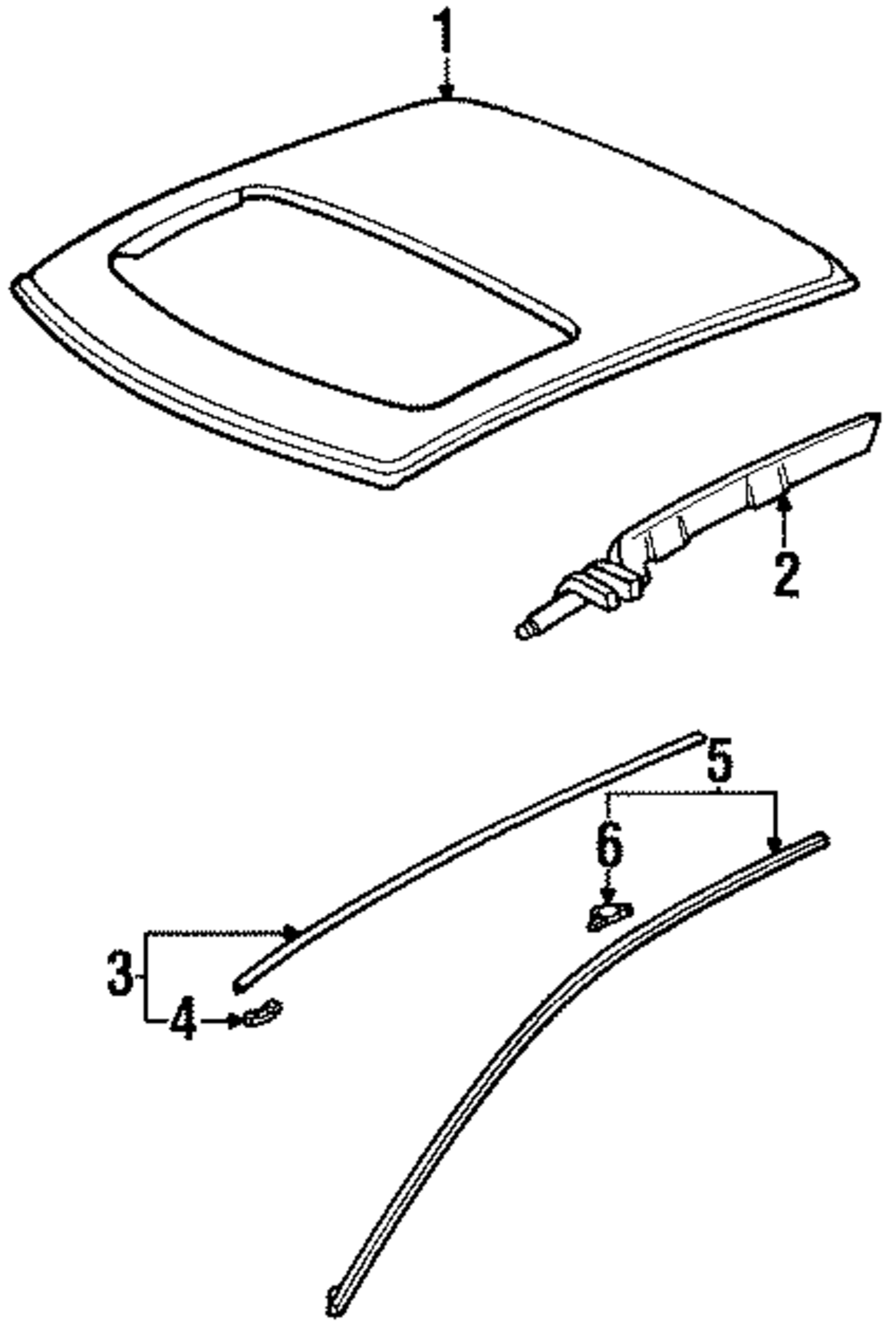 1
2
5
6
3
4