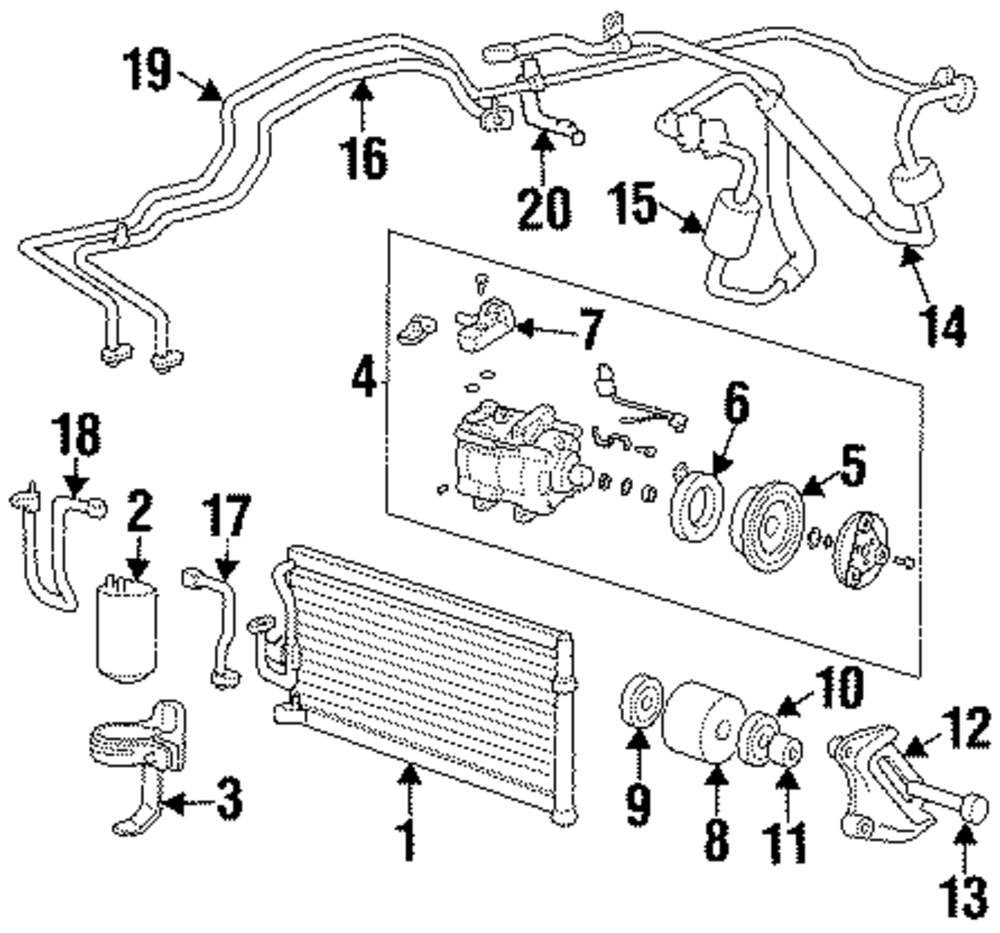 19
16
20
15
14
7
4
6
5
18
2
17
10
12
3
1
9
8
11
13