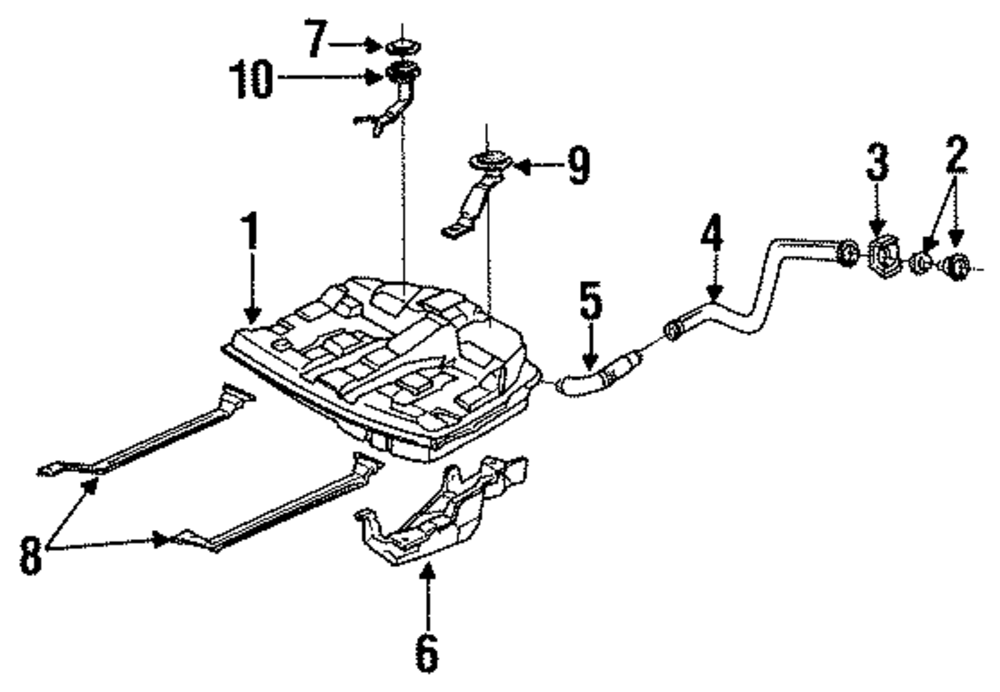 7
10
9
3
2
1
4
5
8
6