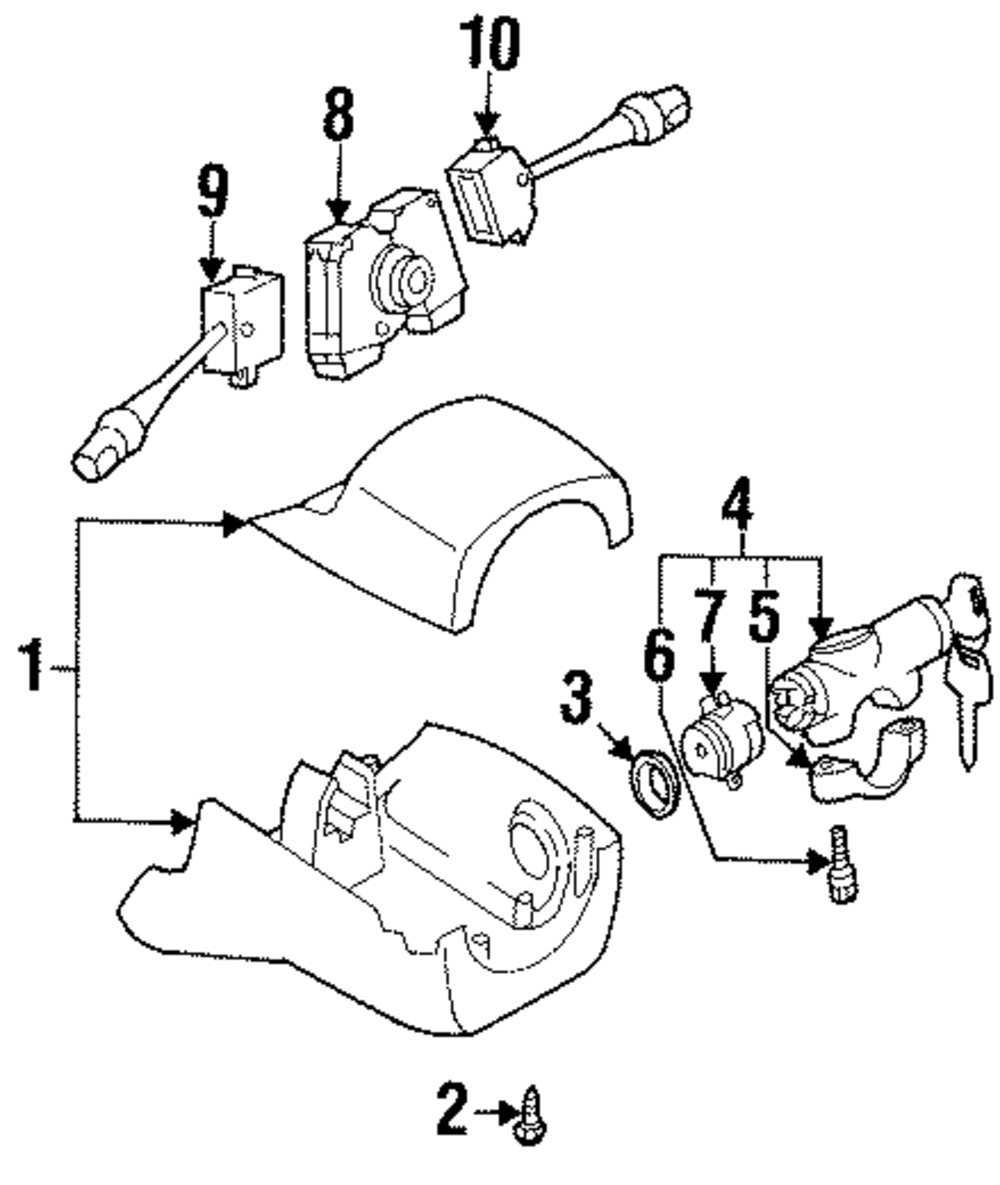 10
8
9
4
1
7
5
6
3
2