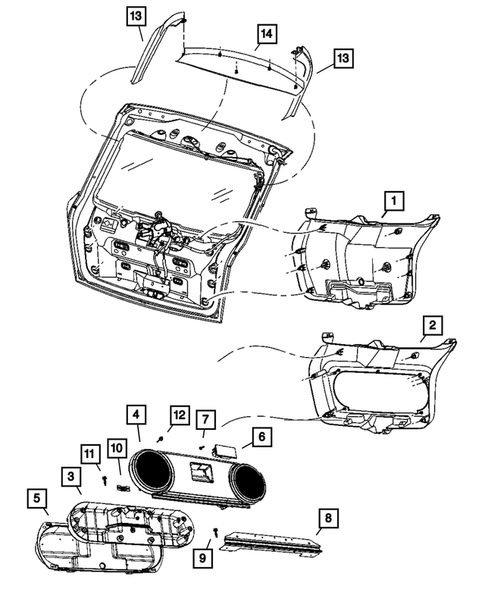 13
14
13
1
2
4
12
7
6
11
10
3
5
8
9