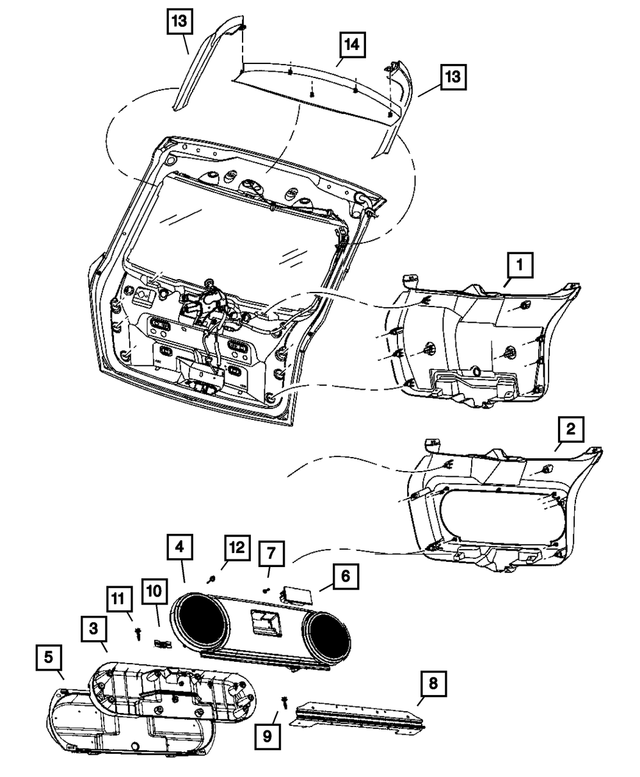 13
14
13
1
2
4
12
7
6
11
10
3
5
8
9