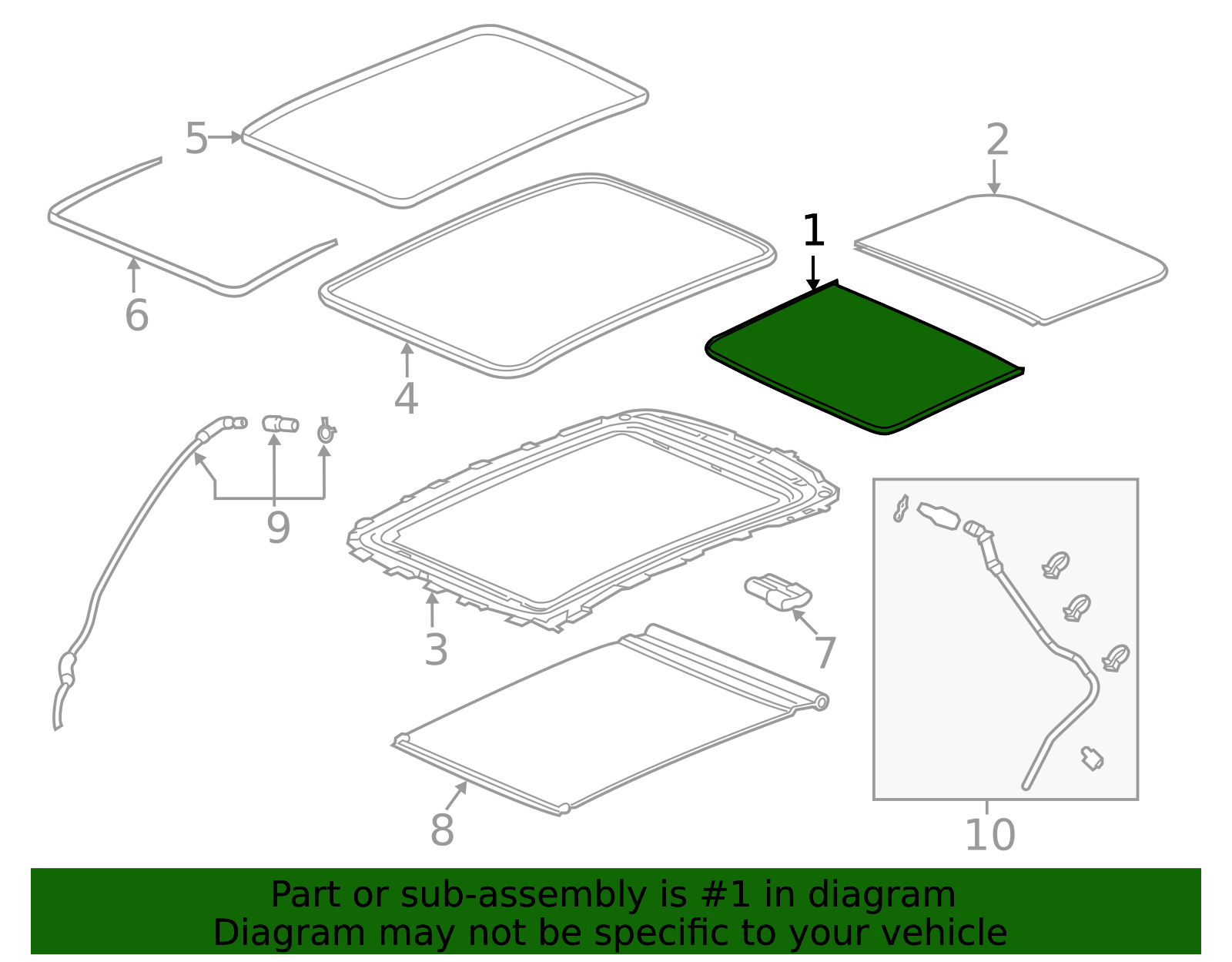 5
2
1
6
4
9
3
7
8
10

Part or sub-assembly is #1 in diagram
Diagram may not be specific to your vehicle