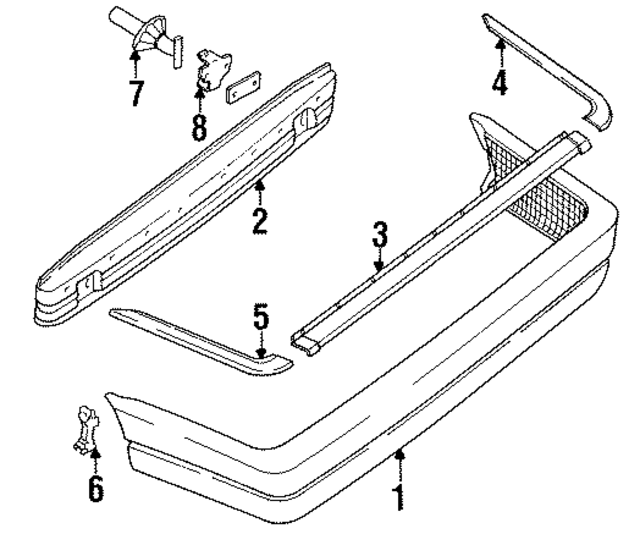 7
8
4
2
3
5
6
1