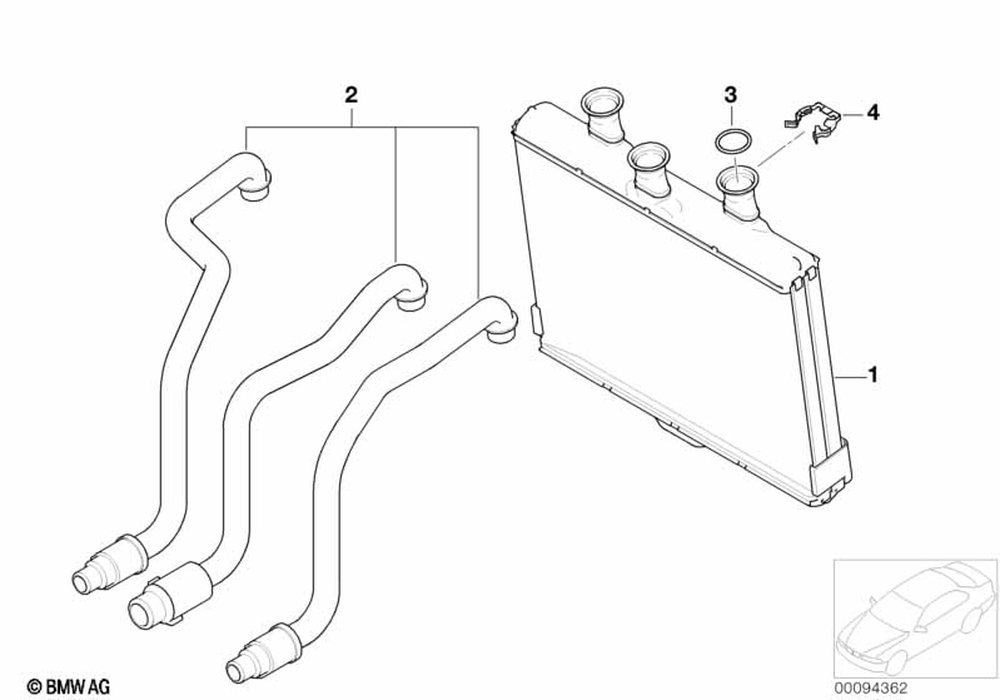 2
3
4
1
© BMW AG
00094362