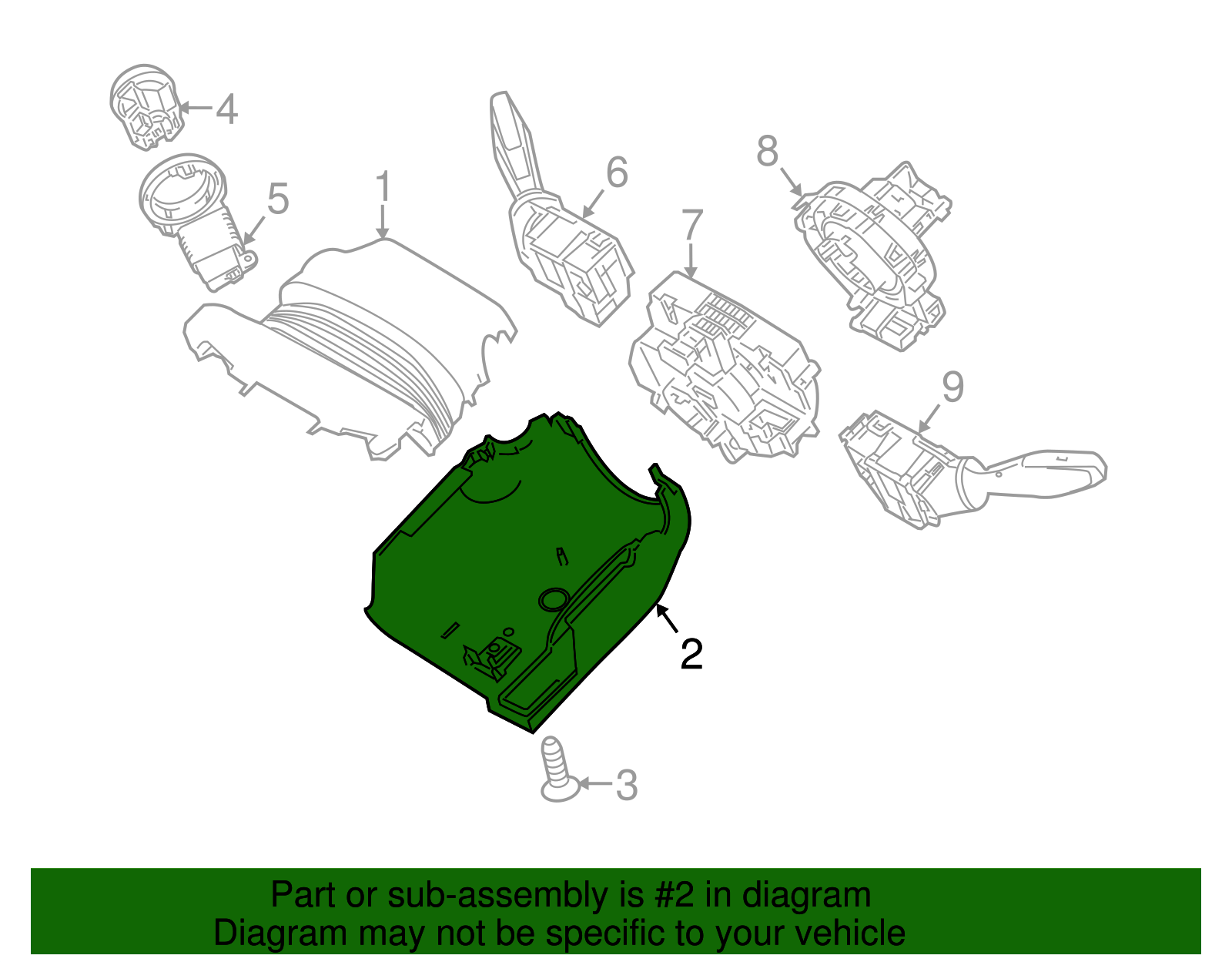 4
5
1
6
8
7
9
2
3

Part or sub-assembly is #2 in diagram
Diagram may not be specific to your vehicle