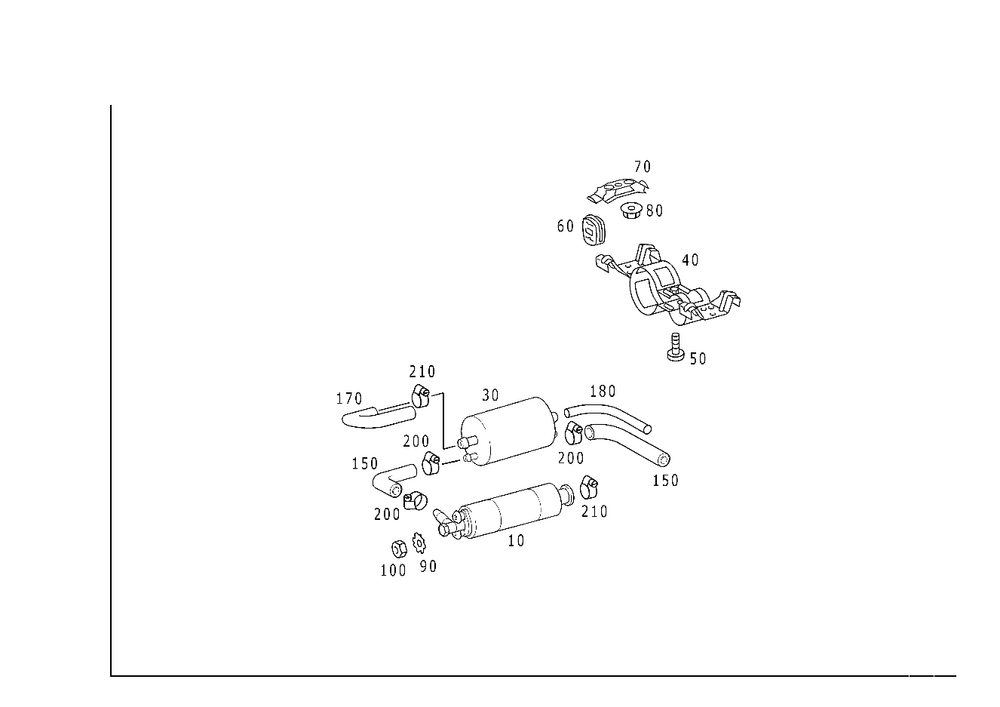 70
80
60
40
50
210
170
30
180
200
200
150
150
200
210
10
100
90