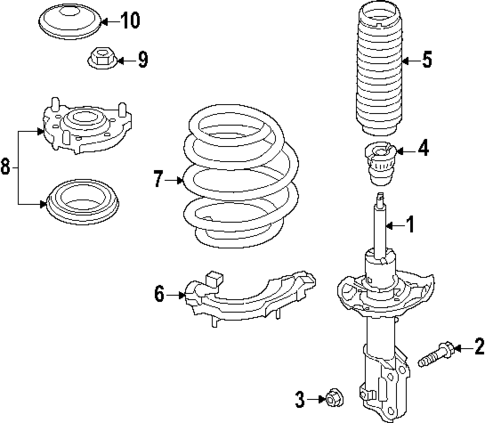 10
9
5
8
7
4
1
6
2
3