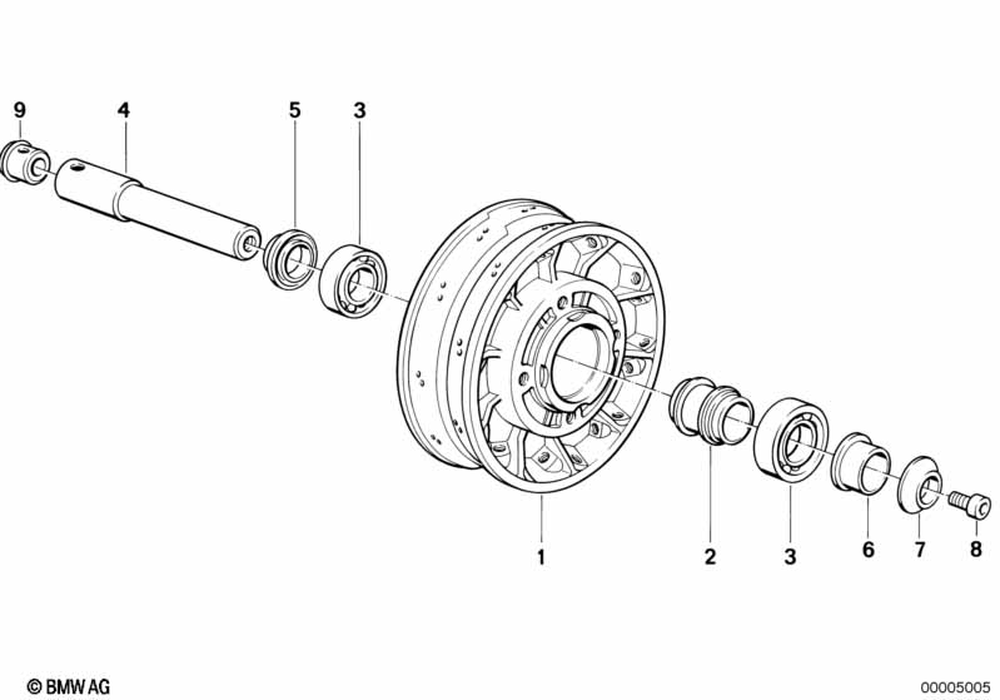 9
4
5
3
1
2
3
6
7
8
© BMW AG
00005005